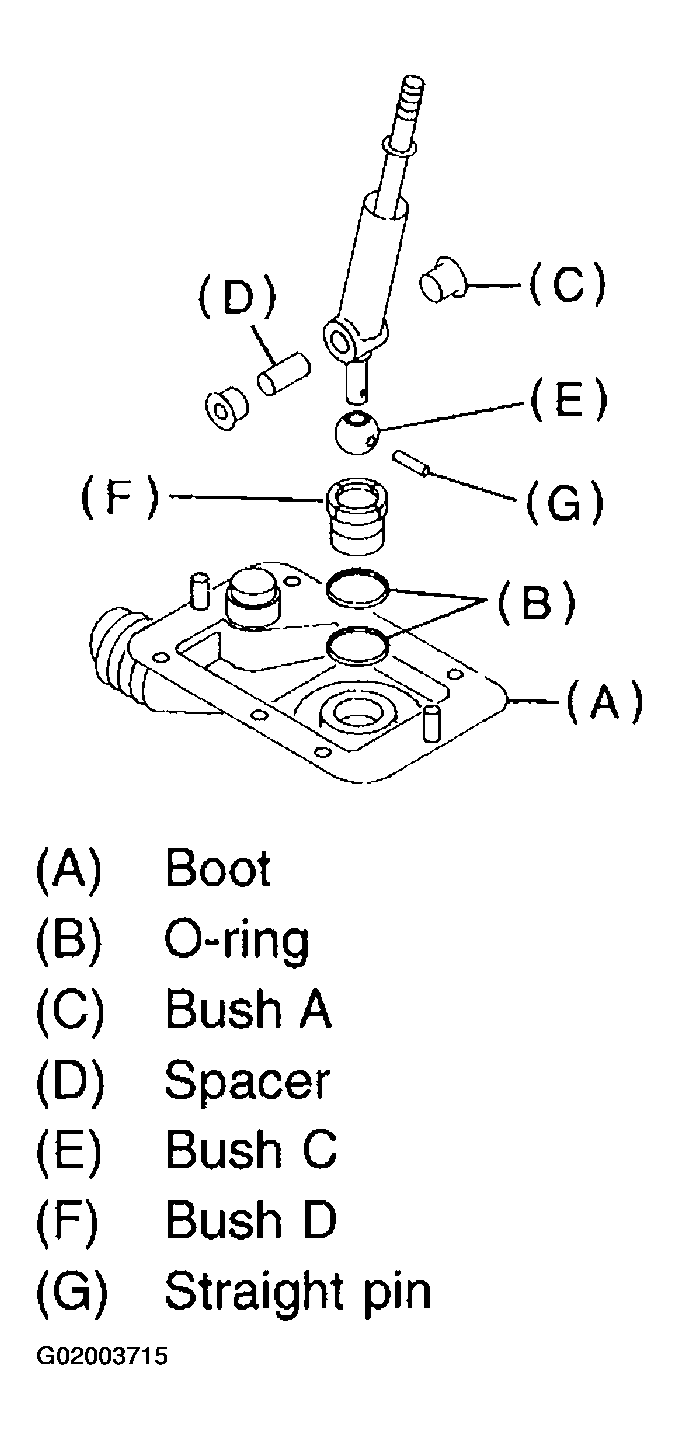 (D)
(C)
(E)
(F)
(G)
(B)
(A)

(A) Boot
(B) O-ring
(C) Bush A
(D) Spacer
(E) Bush C
(F) Bush D
(G) Straight pin

G02003715