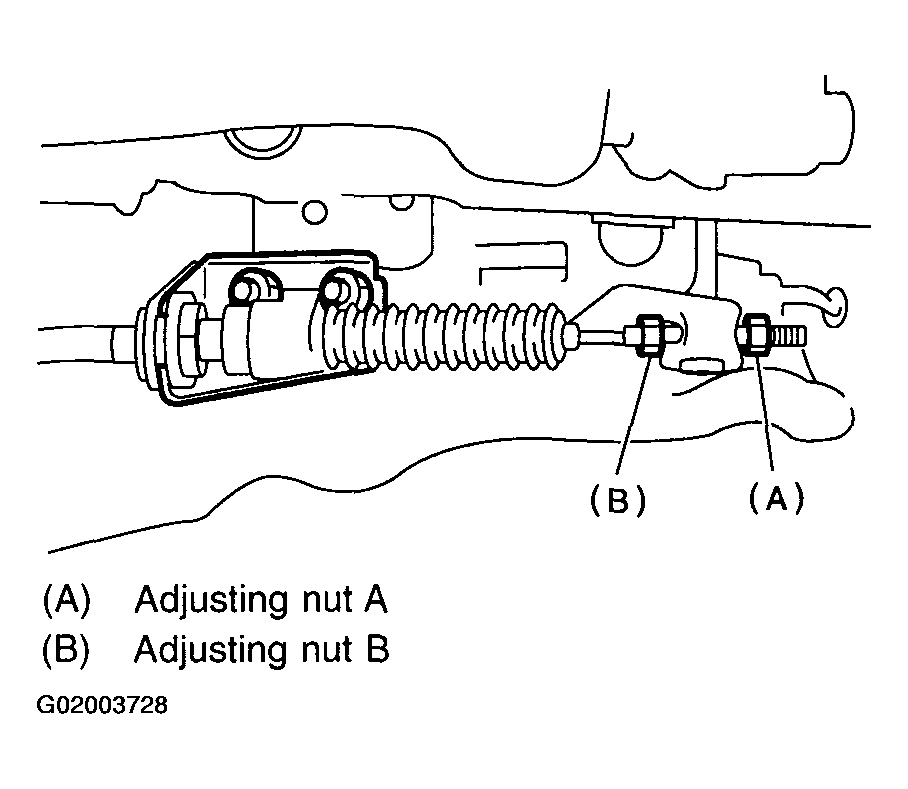 (B)
(A)

(A) Adjusting nut A
(B) Adjusting nut B

G02003728