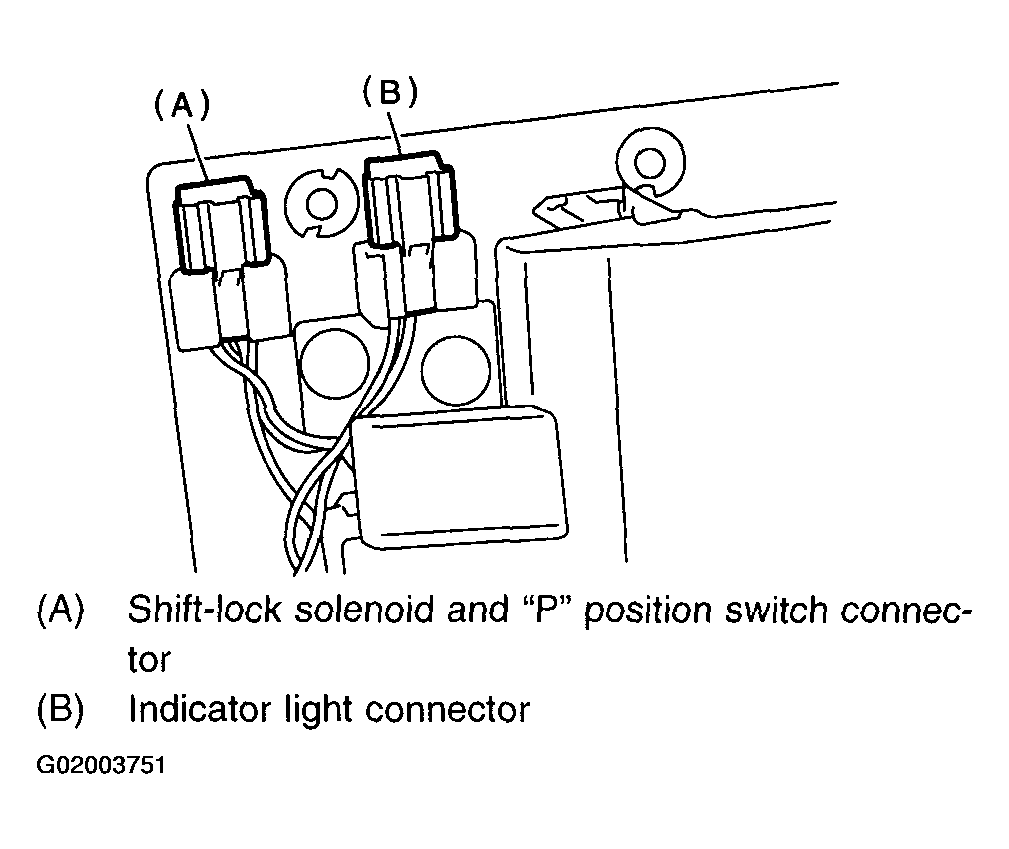 (A)

(B)

(A) Shift-lock solenoid and "P" position switch connector

(B) Indicator light connector

G02003751