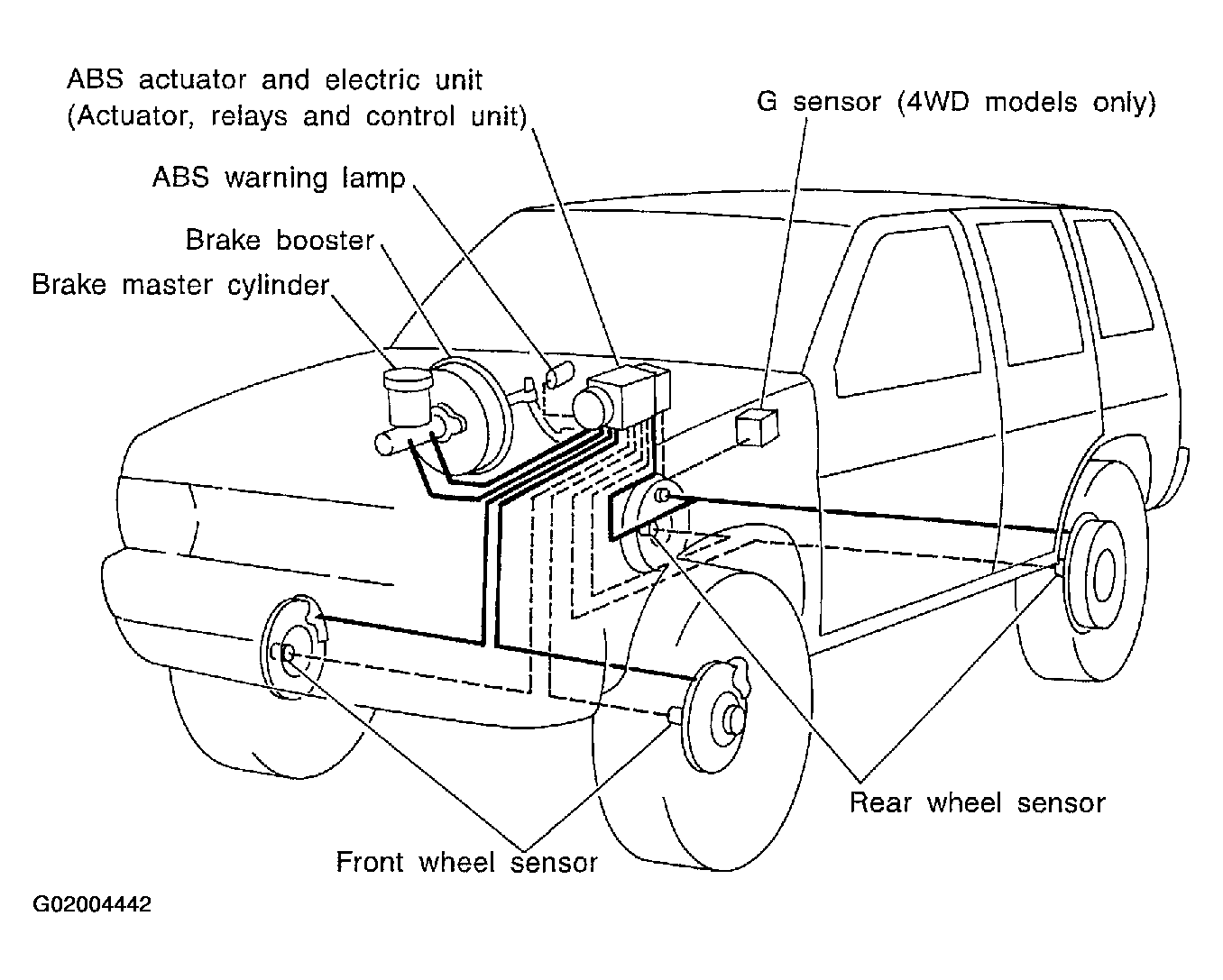 ABS actuator and electric unit
(Actuator, relays and control unit)

G sensor (4WD models only)

ABS warning lamp

Brake booster

Brake master cylinder

Rear wheel sensor

Front wheel sensor

G02004442