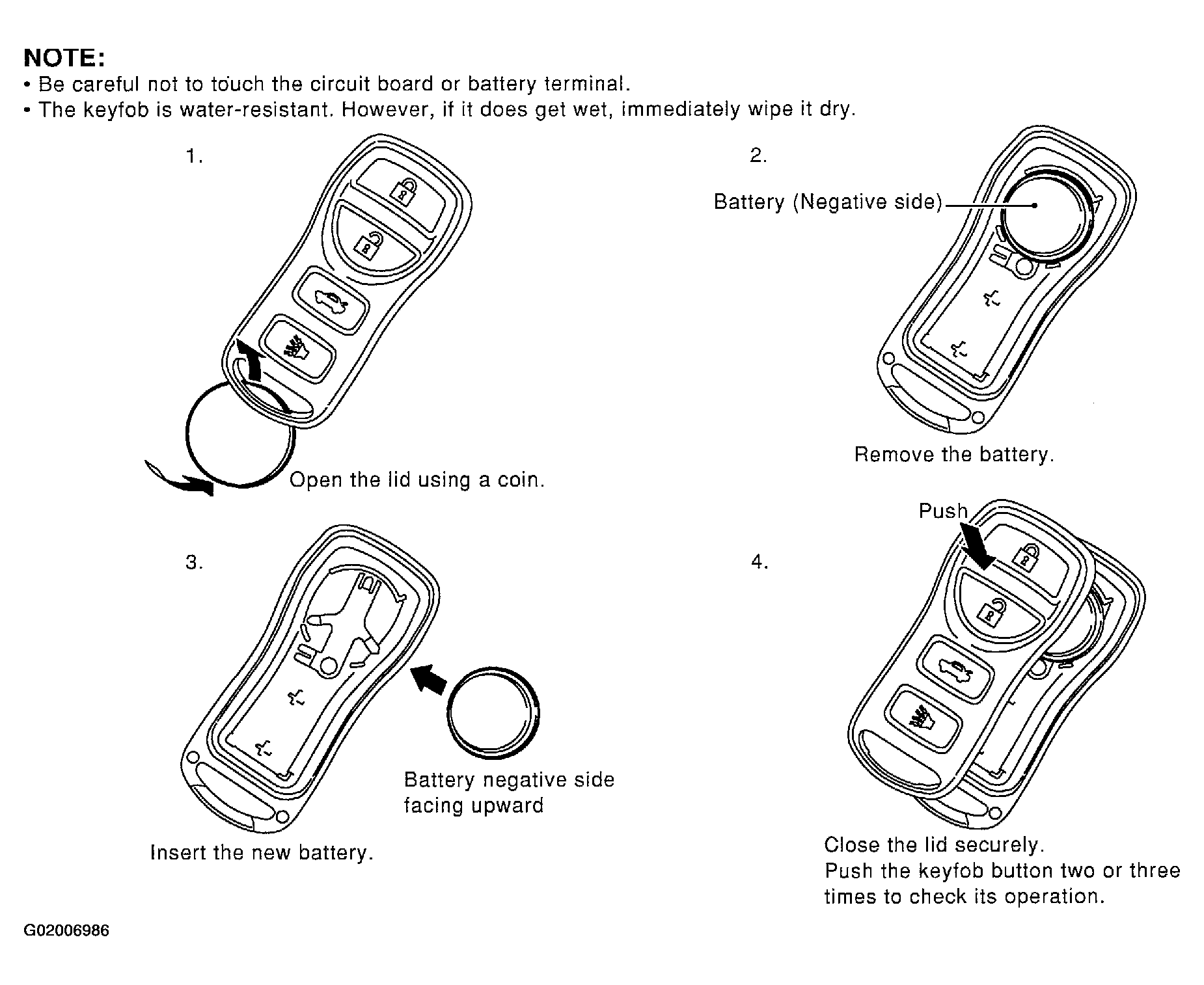 NOTE:
• Be careful not to touch the circuit board or battery terminal.
• The keyfob is water-resistant. However, if it does get wet, immediately wipe it dry.

1.

Open the lid using a coin.

2.

Battery (Negative side)

Remove the battery.

3.

Battery negative side facing upward

Insert the new battery.

4.

Push

Close the lid securely.
Push the keyfob button two or three times to check its operation.

G02006986