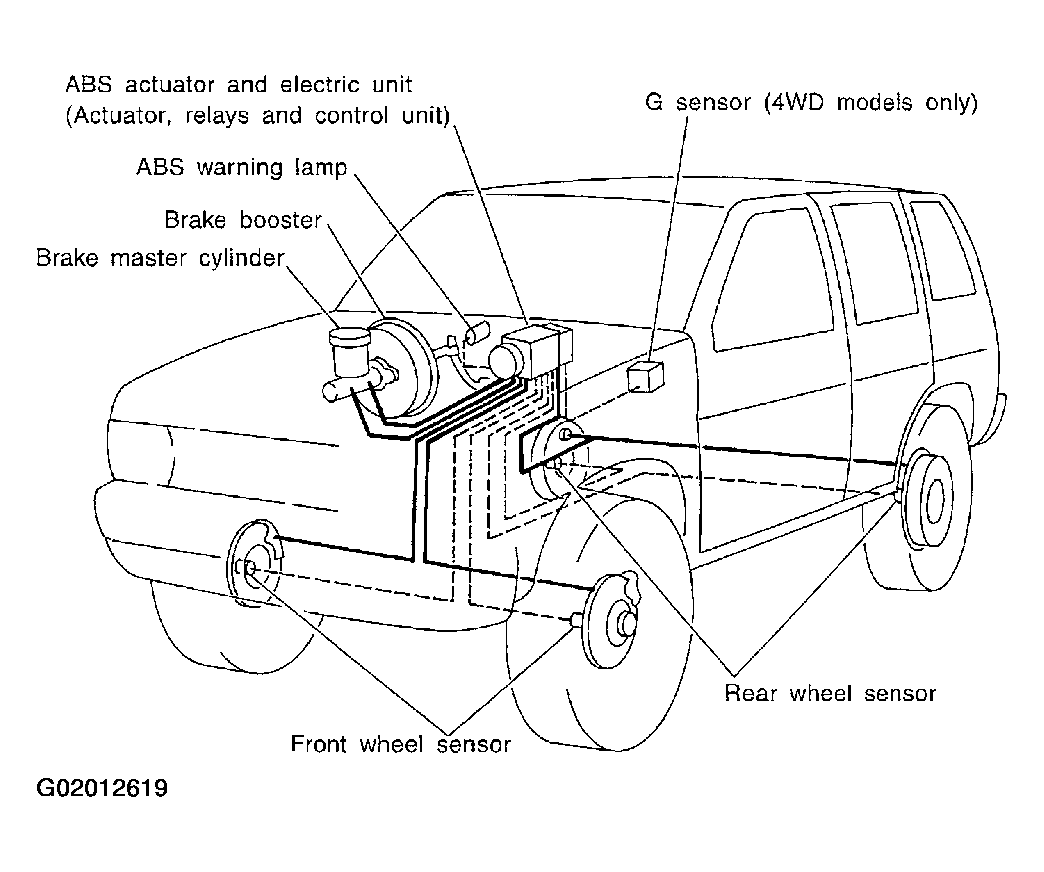 ABS actuator and electric unit
(Actuator, relays and control unit)

G sensor (4WD models only)

ABS warning lamp

Brake booster

Brake master cylinder

Rear wheel sensor

Front wheel sensor

G02012619