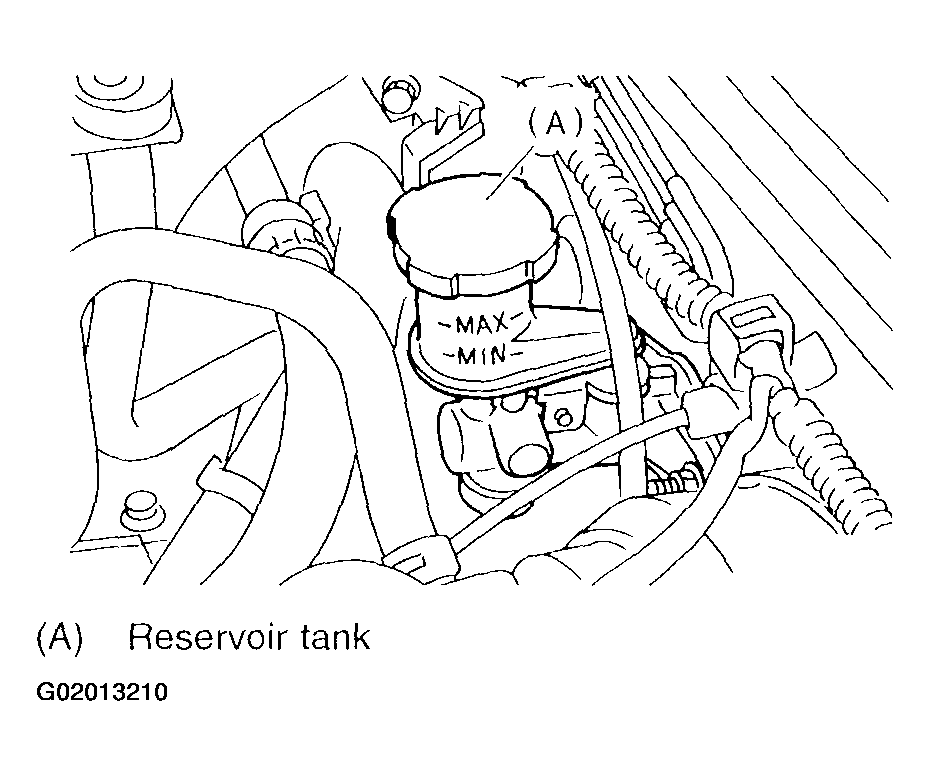 (A)

-MAX-
-MIN-

(A) Reservoir tank

G02013210