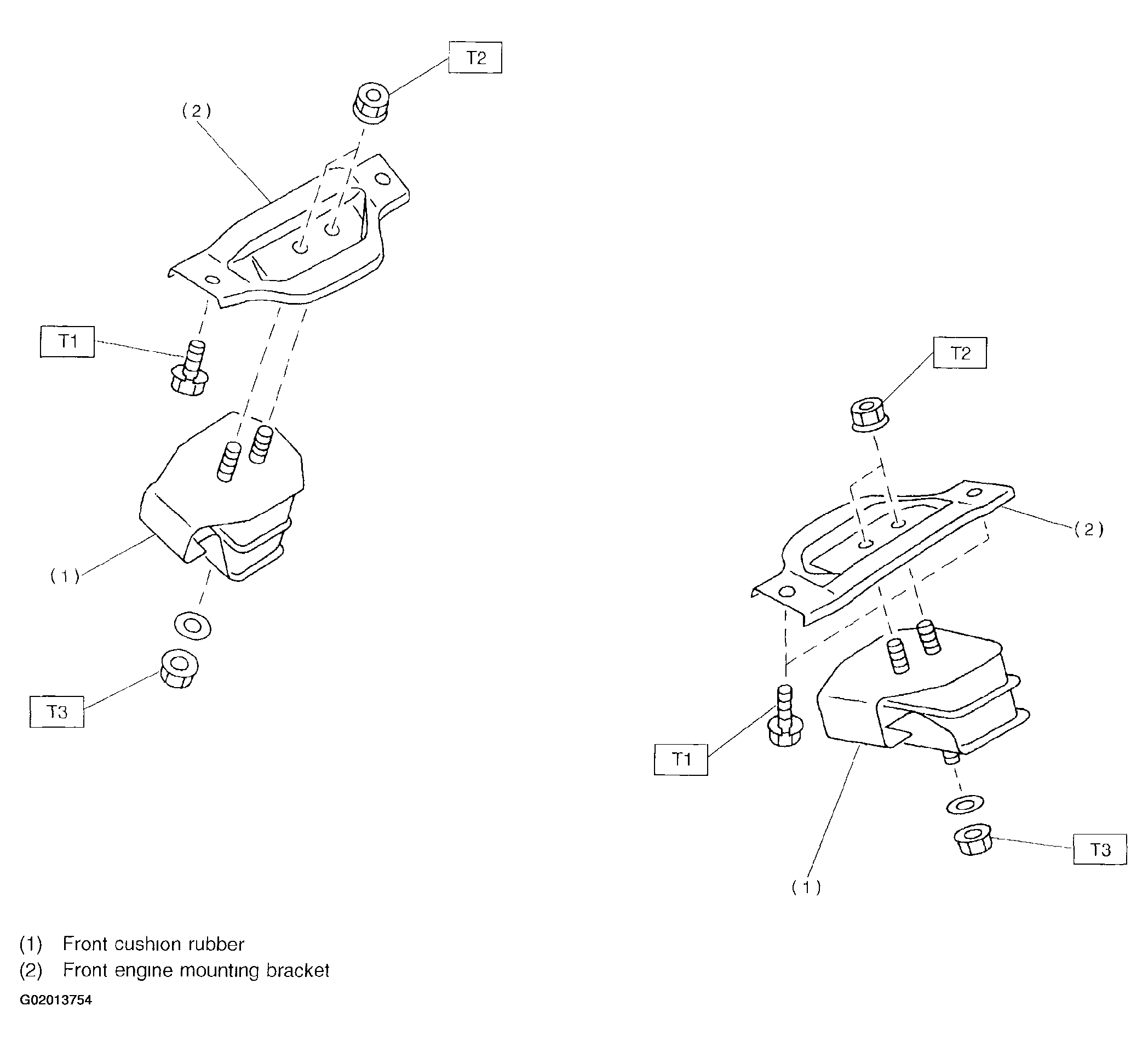 T2
(2)
T1
(1)
T3
T2
(2)
T1
T3
(1)

(1) Front cushion rubber
(2) Front engine mounting bracket

G02013754