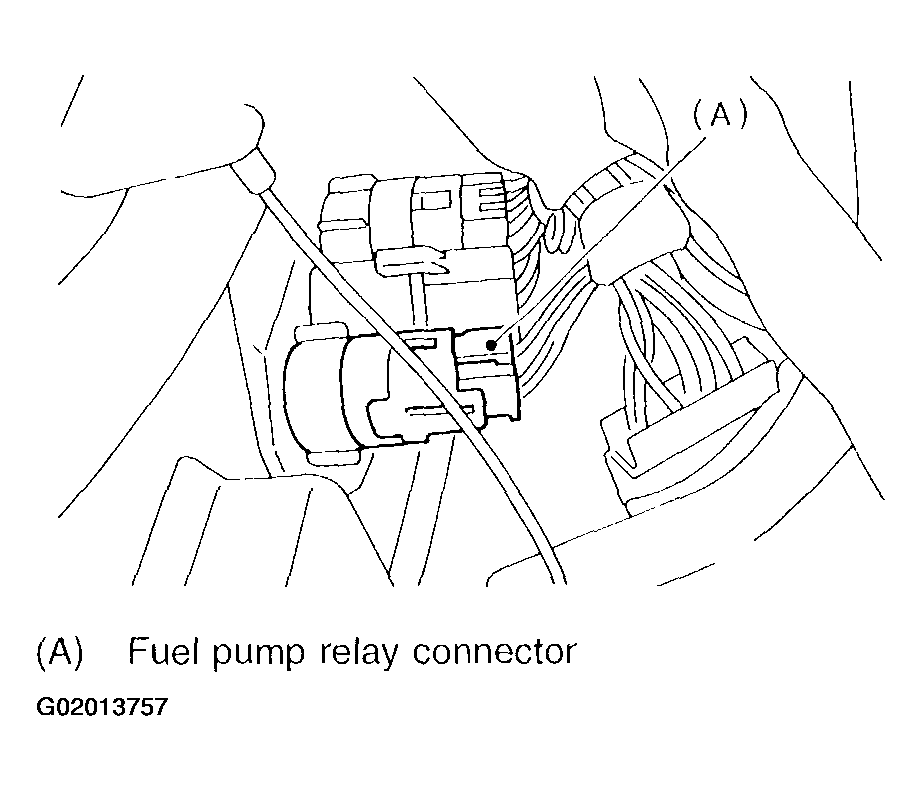 (A)

(A) Fuel pump relay connector

G02013757