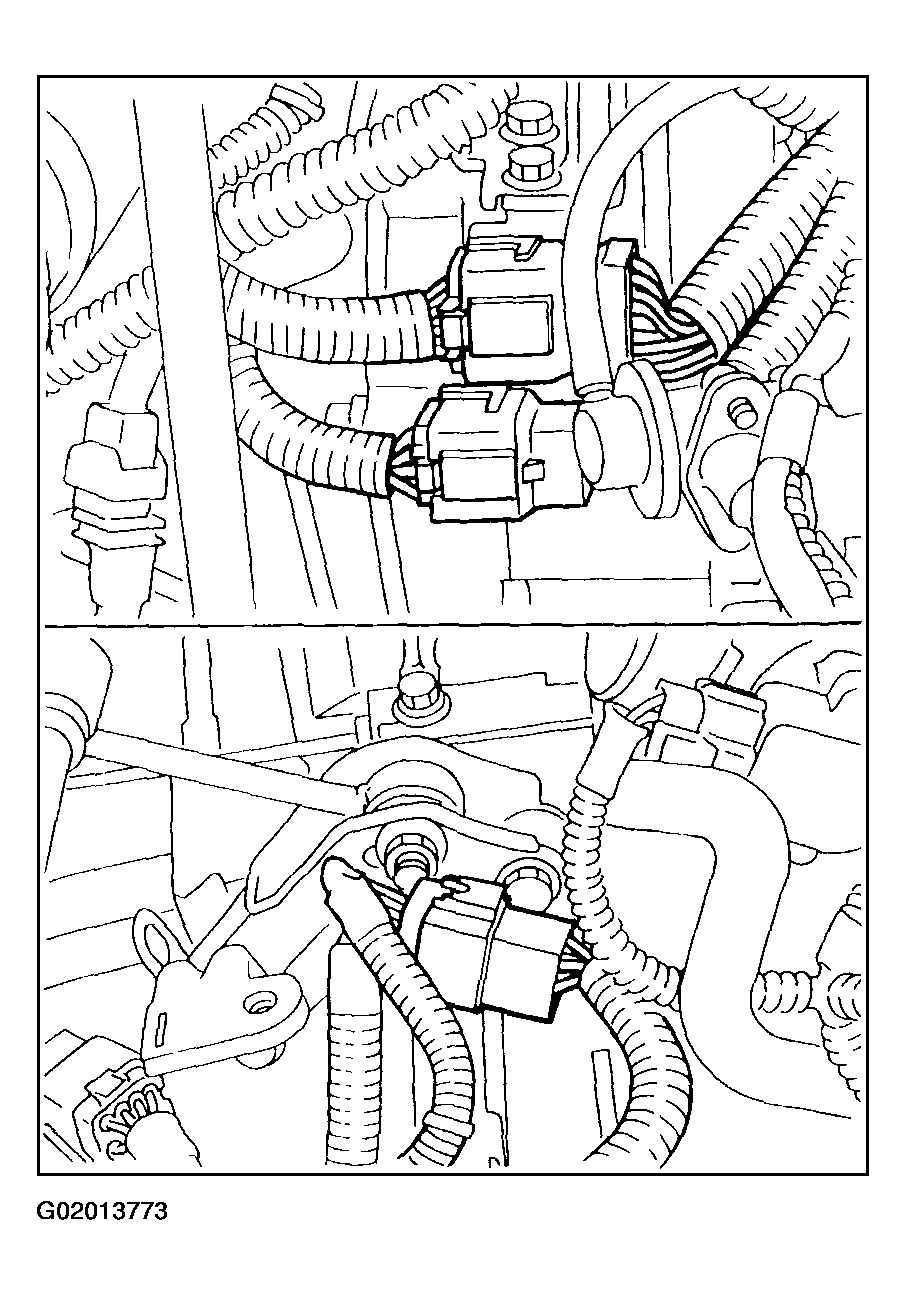 G02013773