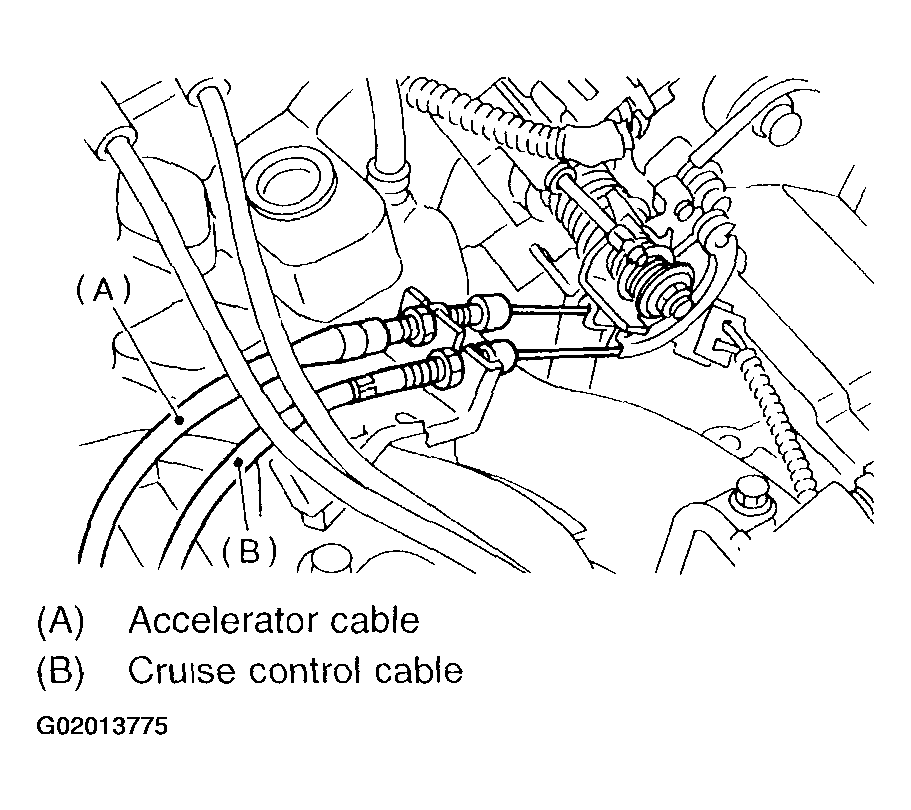 (A)

(B)

(A) Accelerator cable
(B) Cruise control cable

G02013775