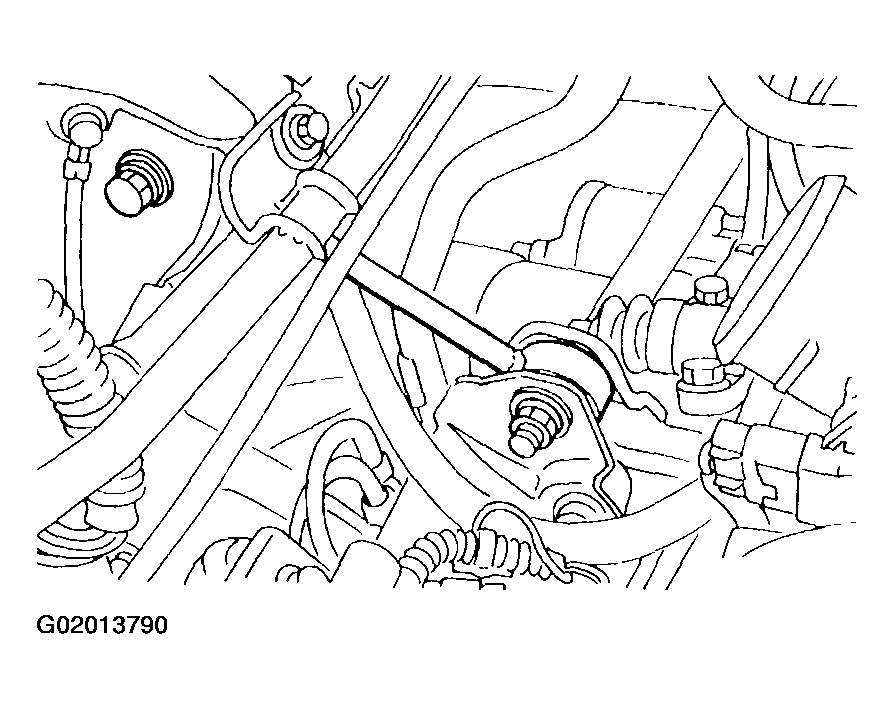 G02013790