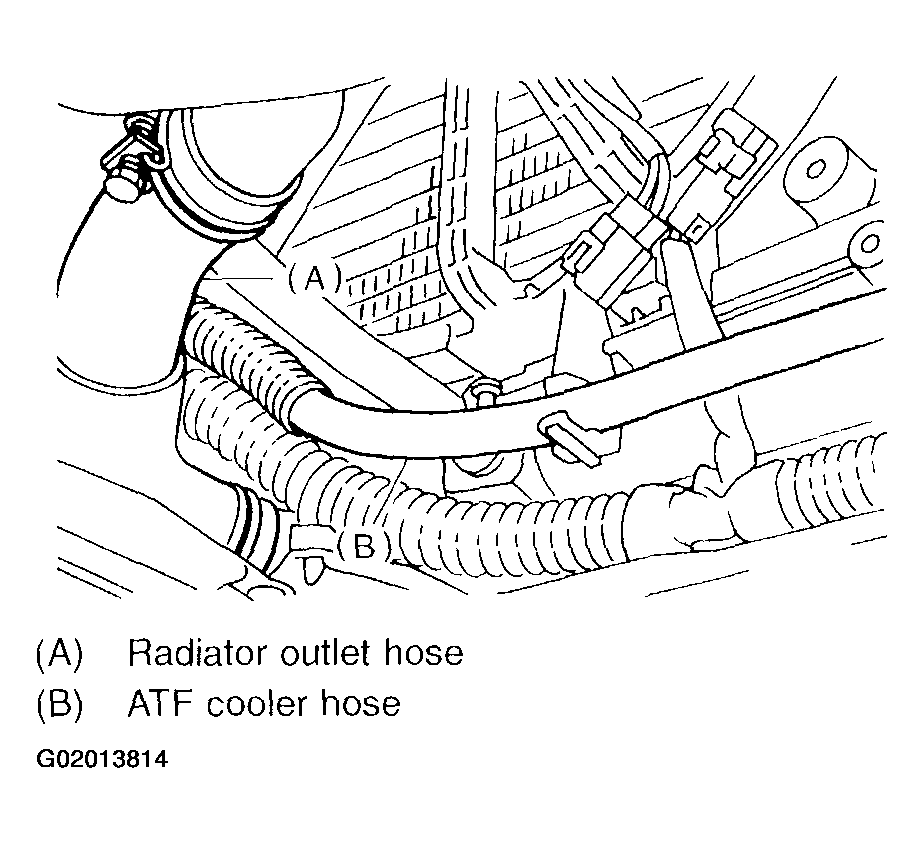 (A)

(B)

(A) Radiator outlet hose
(B) ATF cooler hose

G02013814