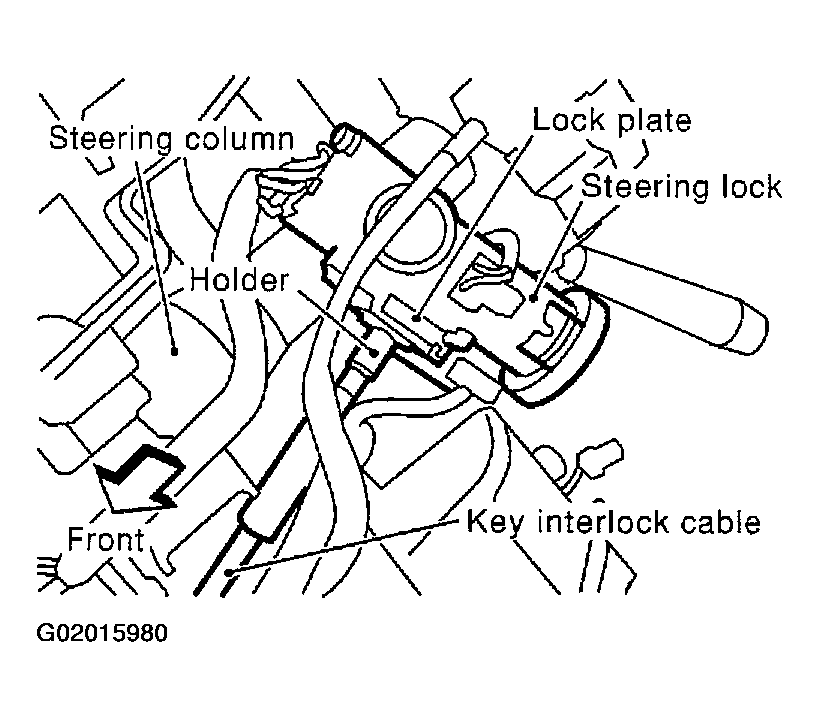 Steering column
Lock plate
Steering lock
Holder
Front
Key interlock cable
G02015980