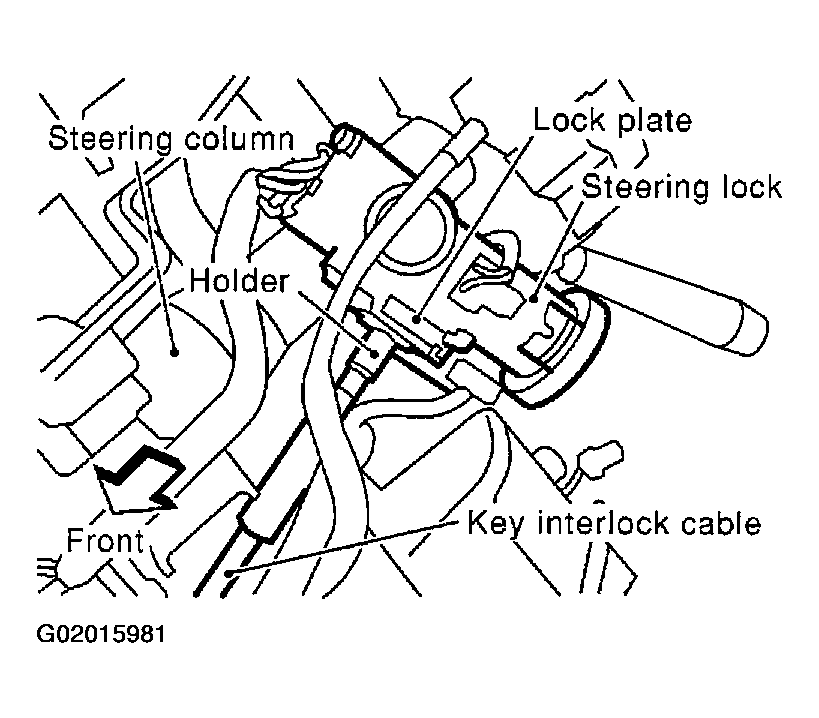 Steering column
Lock plate
Steering lock
Holder
Front
Key interlock cable
G02015981