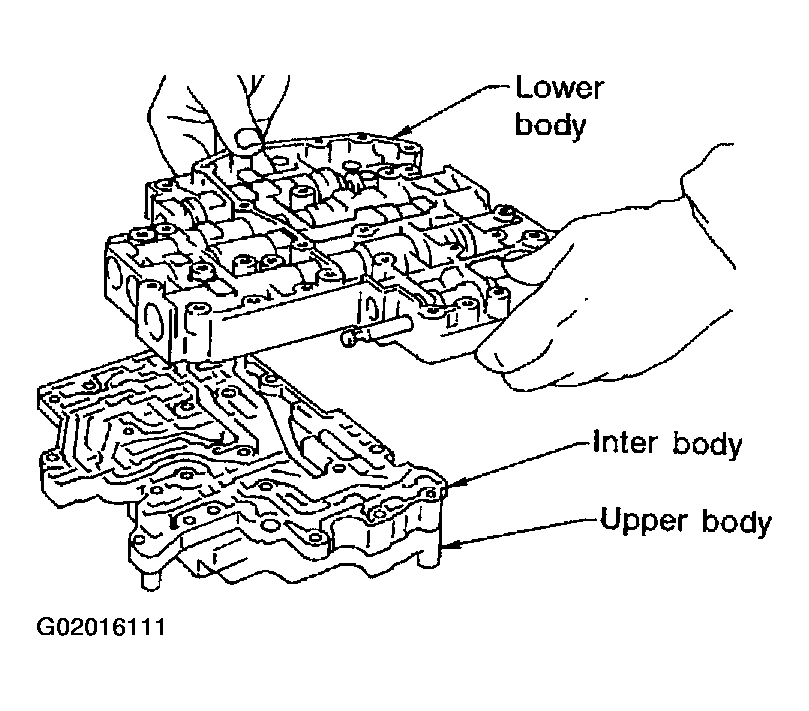 Lower body

Inter body

Upper body

G02016111