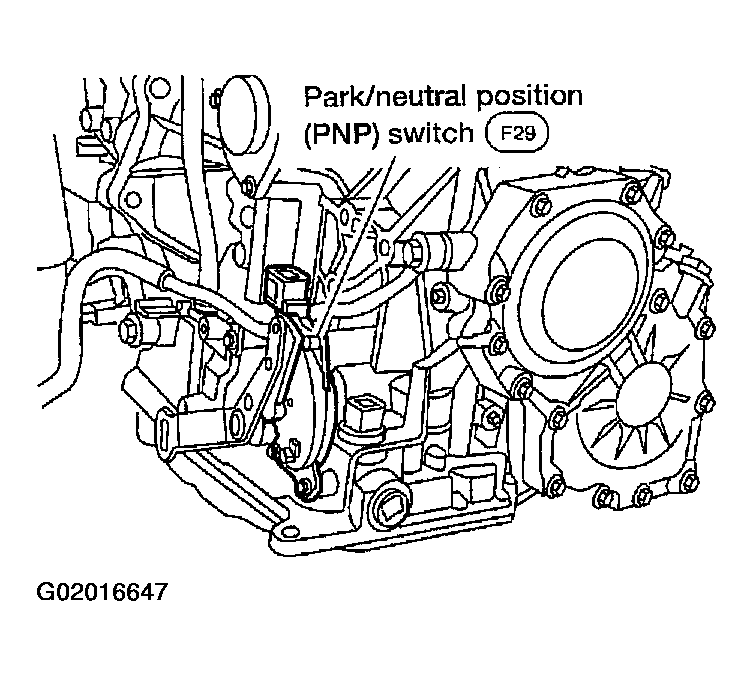 Park/neutral position
(PNP) switch F29

G02016647