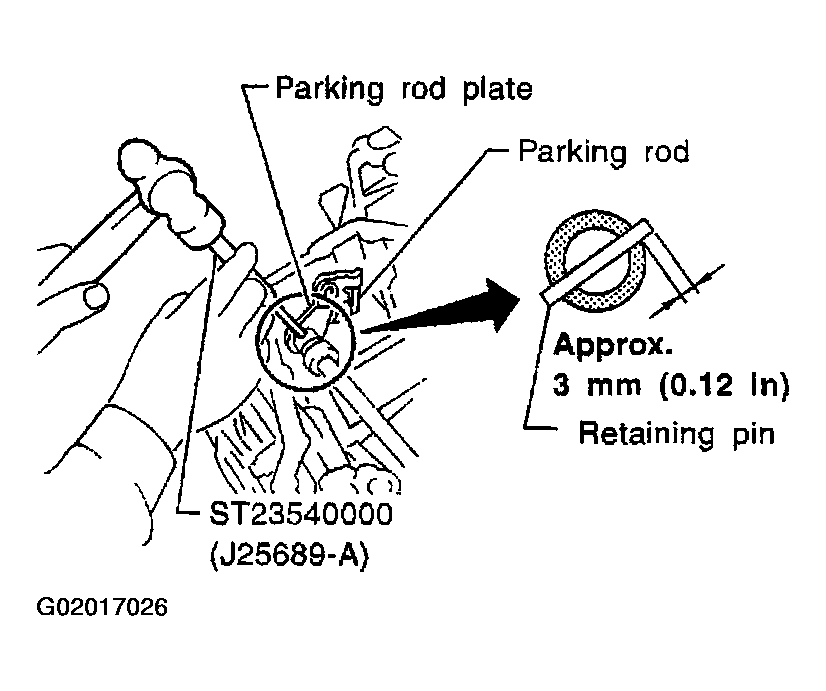 Parking rod plate
Parking rod
Approx.
3 mm (0.12 in)
Retaining pin
ST23540000
(J25689-A)
G02017026