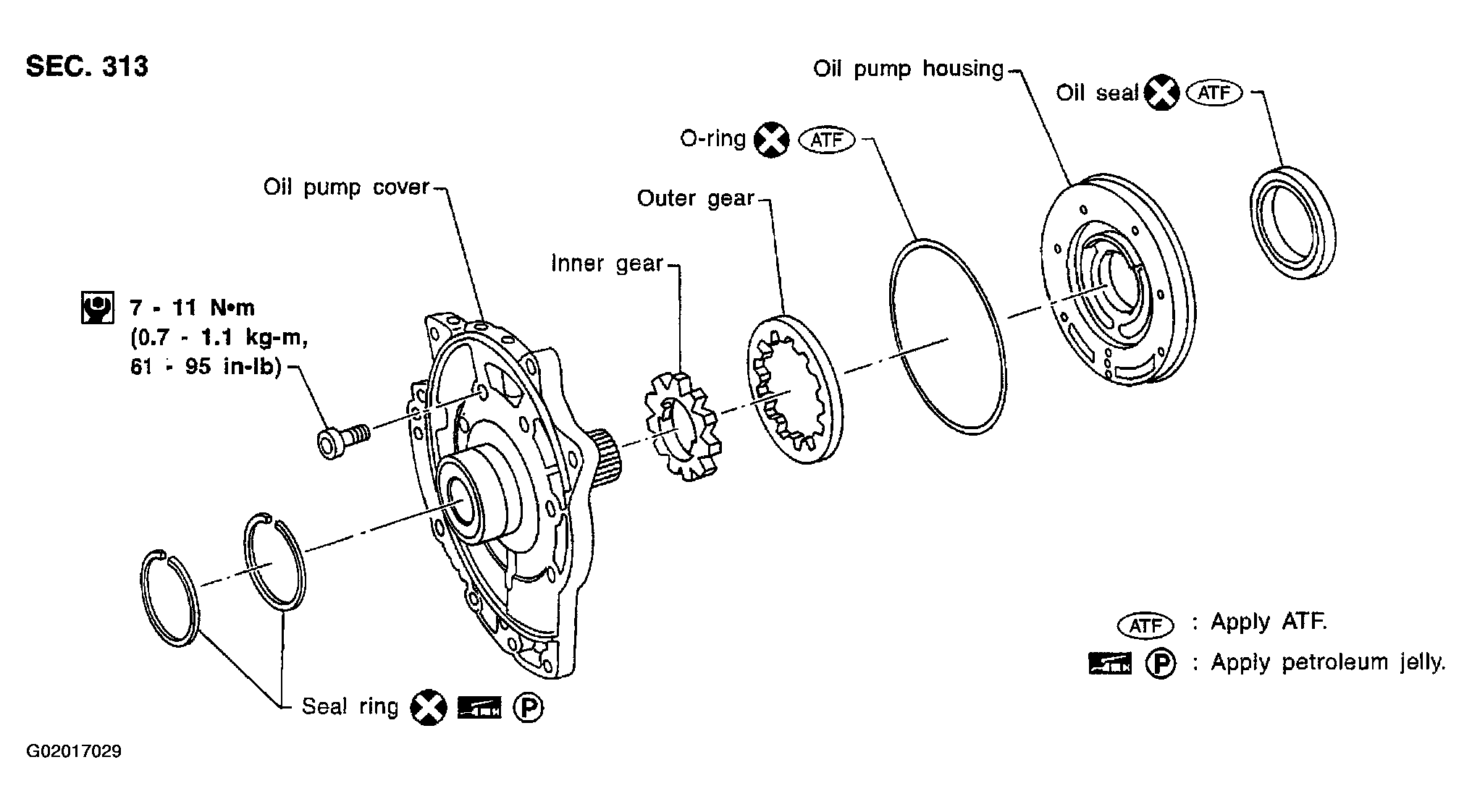 SEC. 313

Oil pump housing

Oil seal ATF

O-ring ATF

Oil pump cover

Outer gear

Inner gear

7 - 11 N•m
(0.7 - 1.1 kg-m,
61 - 95 in-lb)

Seal ring P

ATF : Apply ATF.

P : Apply petroleum jelly.

G02017029