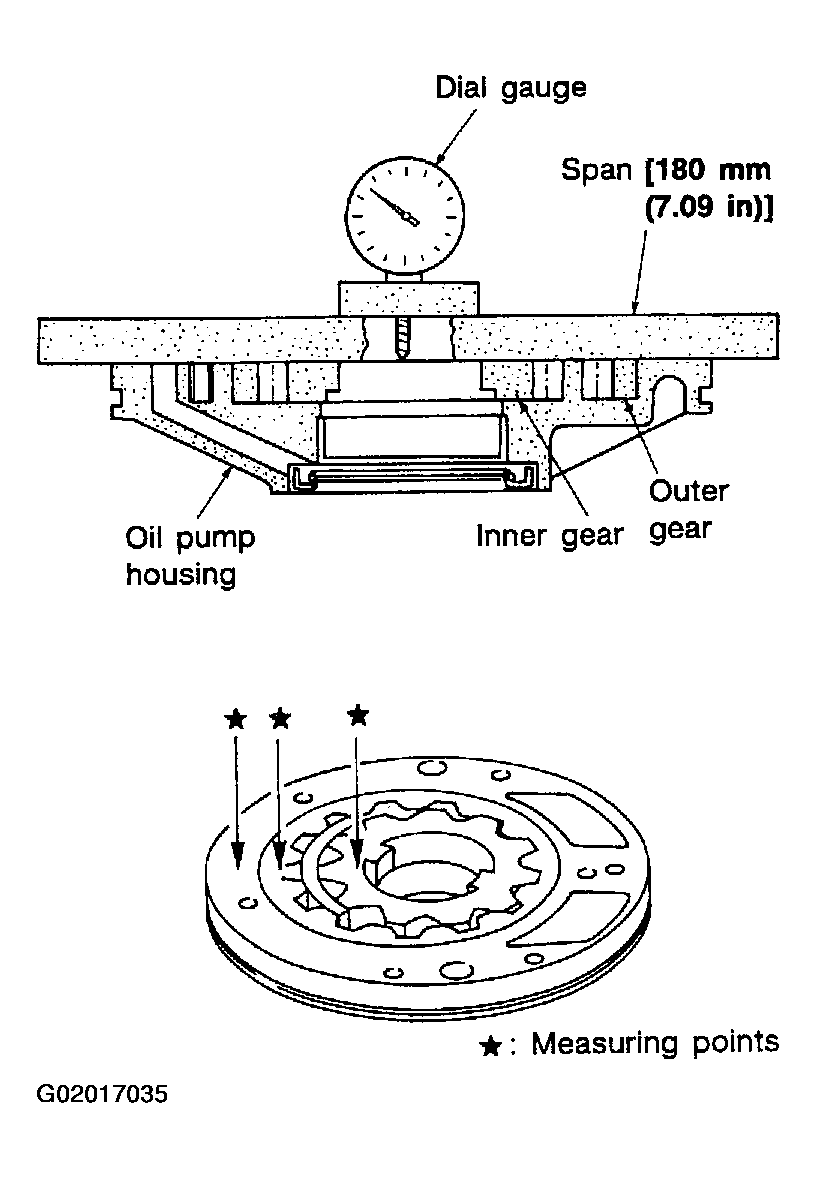 Dial gauge

Span [180 mm (7.09 in)]

Oil pump housing

Inner gear

Outer gear

★ ★ ★

★: Measuring points

G02017035