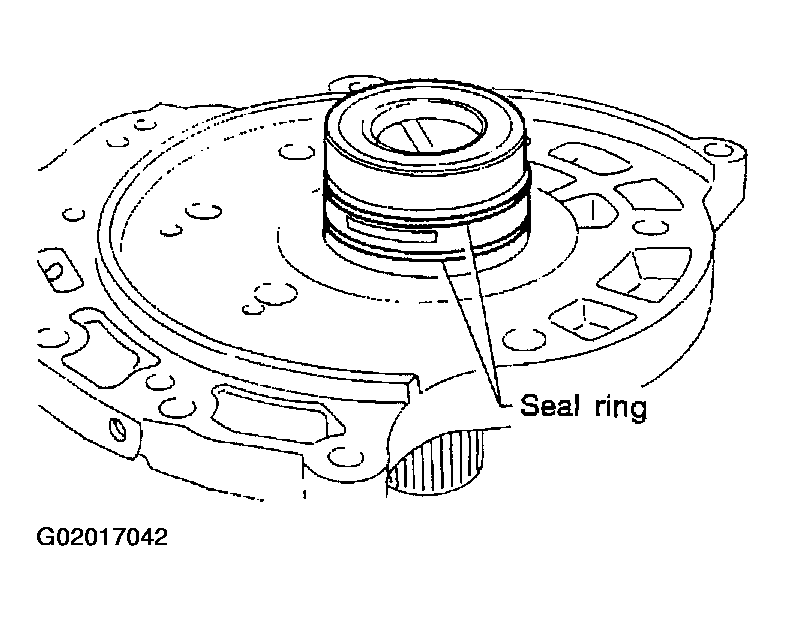 Seal ring

G02017042