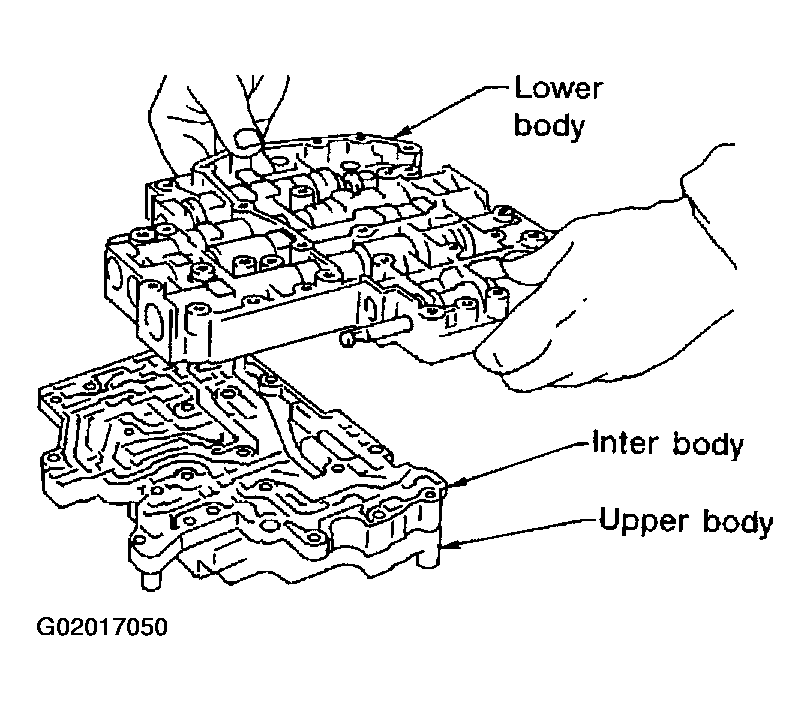 Lower body

Inter body

Upper body

G02017050