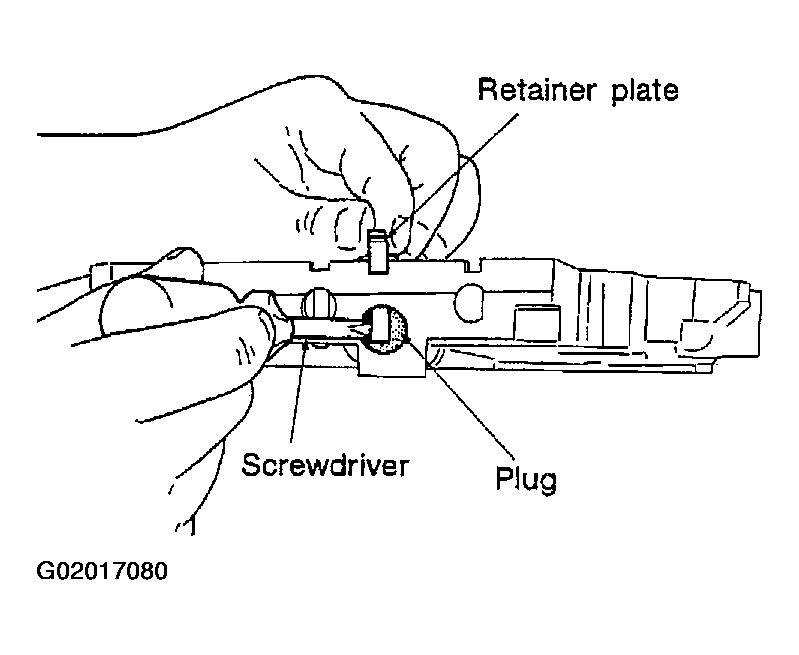 Retainer plate

Screwdriver

Plug

G02017080