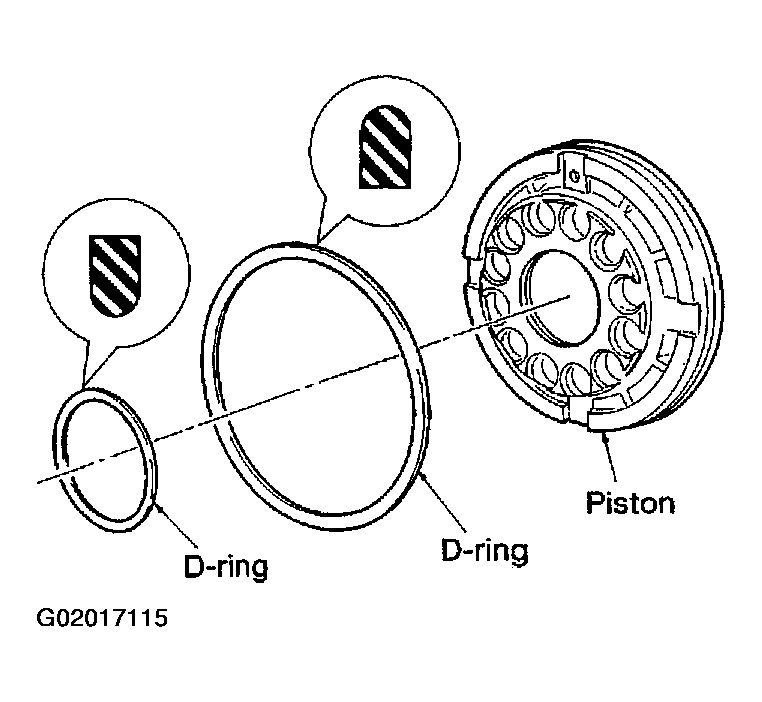 Piston

D-ring

D-ring

G02017115