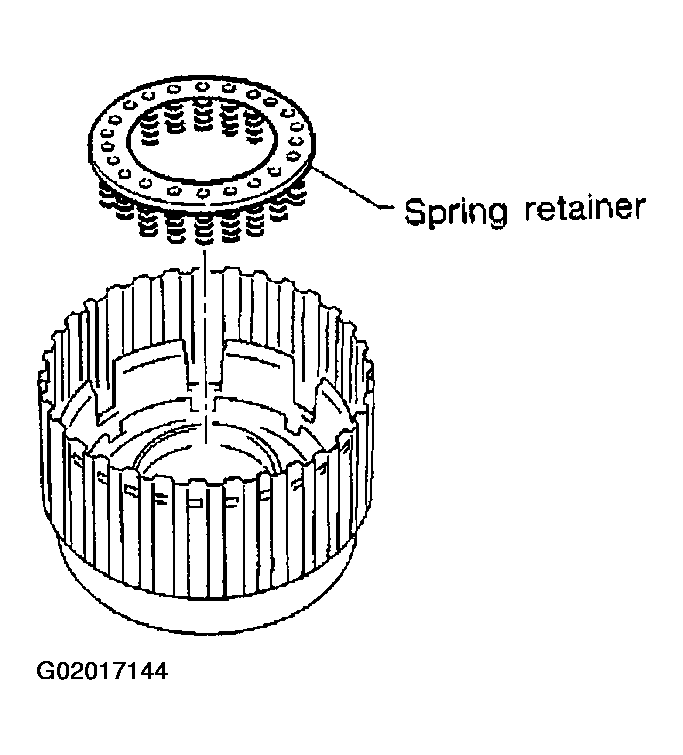 Spring retainer

G02017144