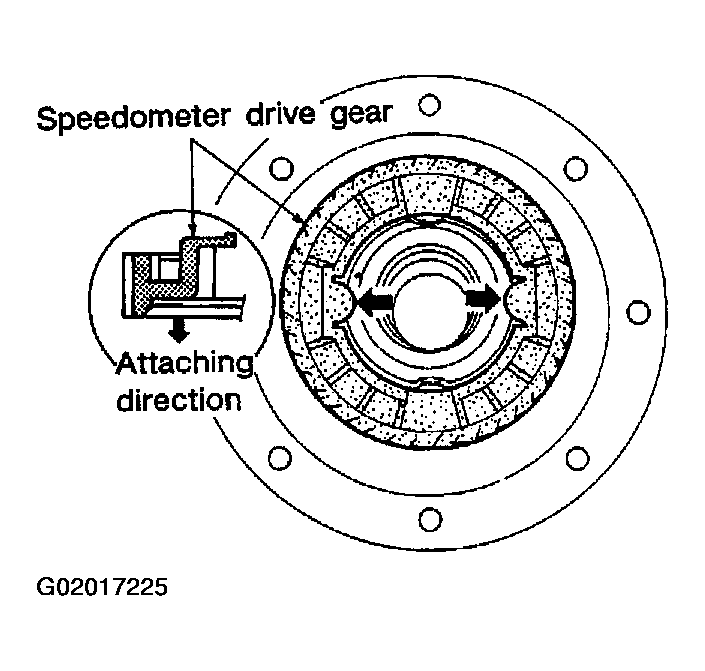 Speedometer drive gear

Attaching direction

G02017225