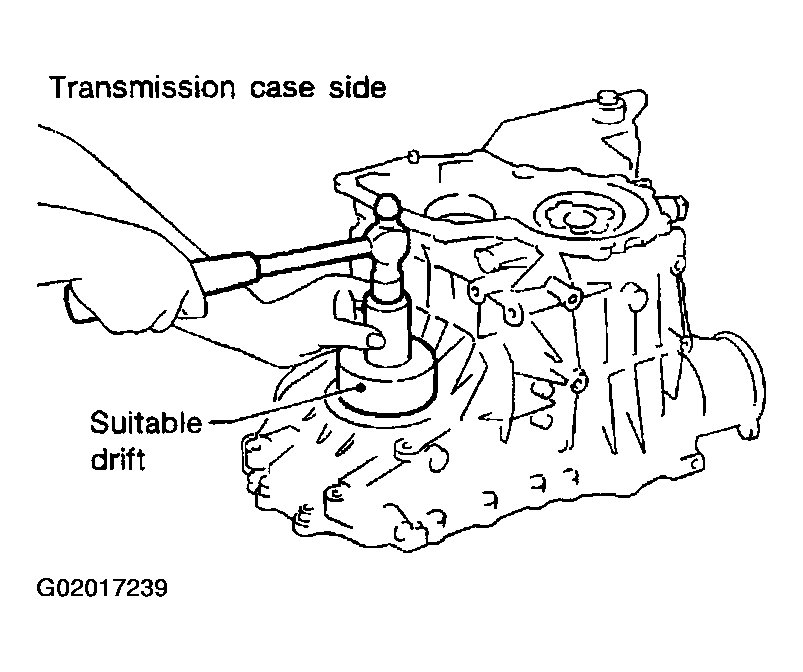 Transmission case side

Suitable drift

G02017239