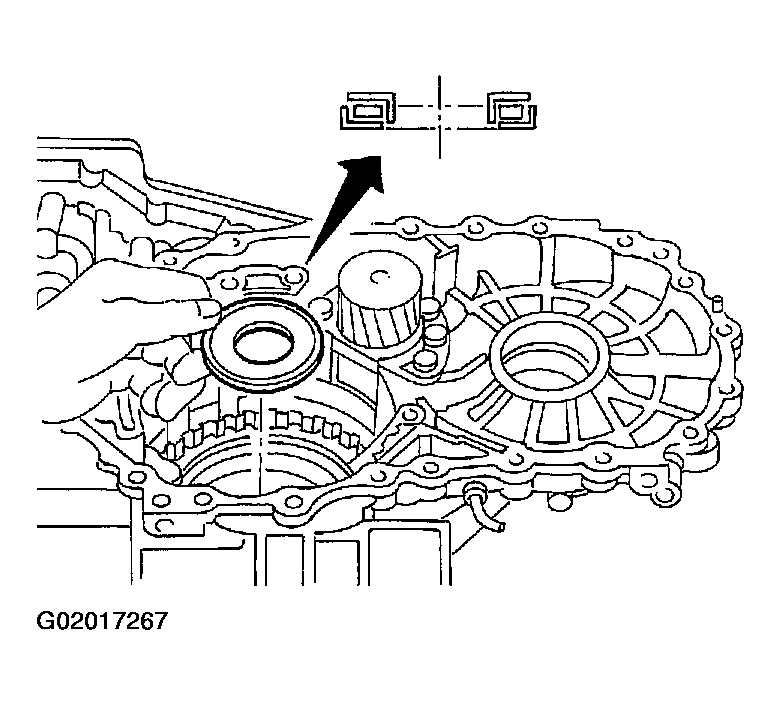 G02017267