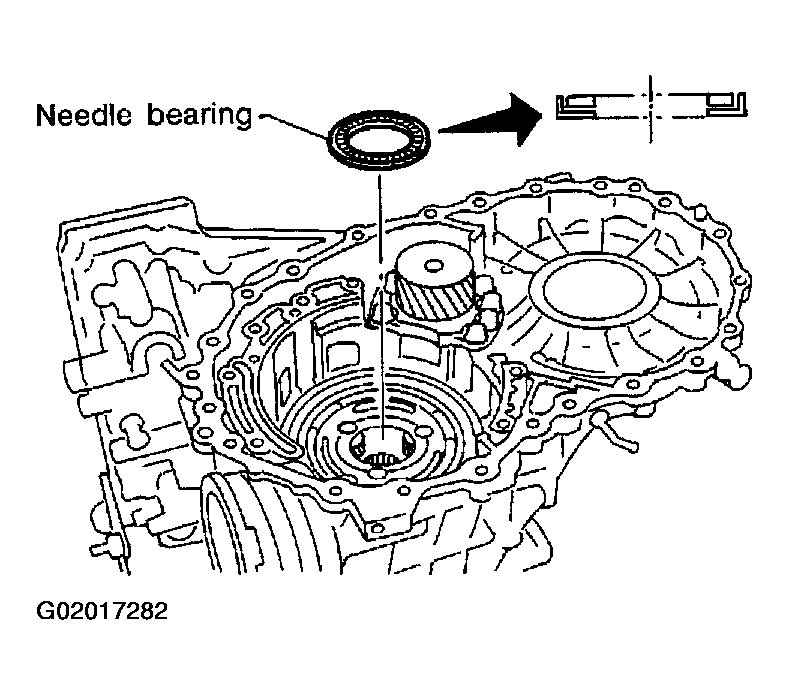 Needle bearing

G02017282