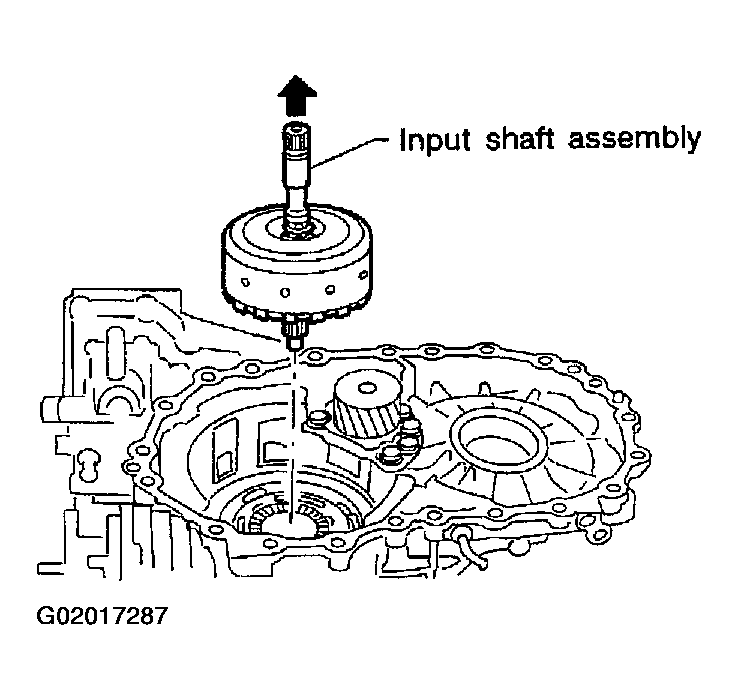 Input shaft assembly

G02017287