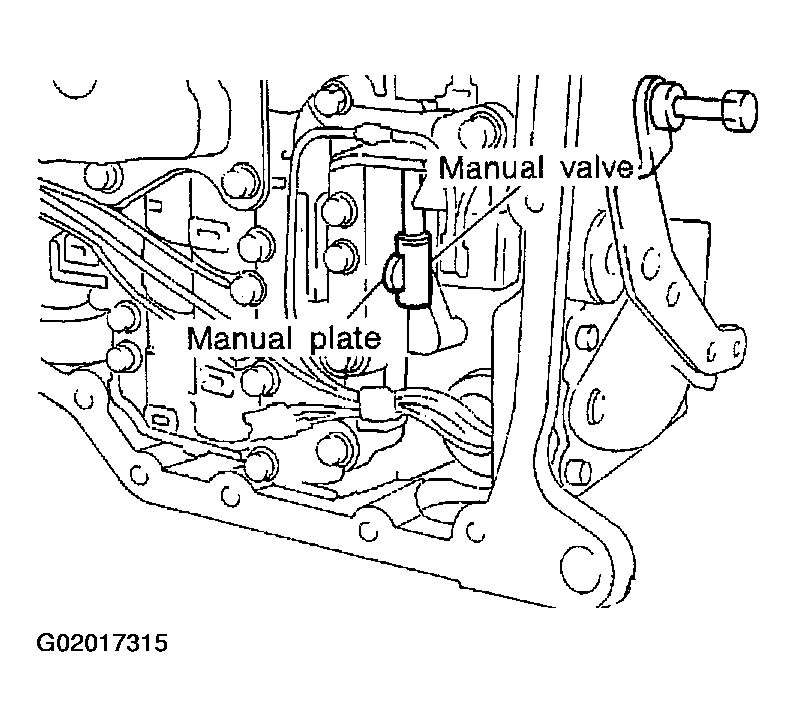 Manual valve
Manual plate
G02017315