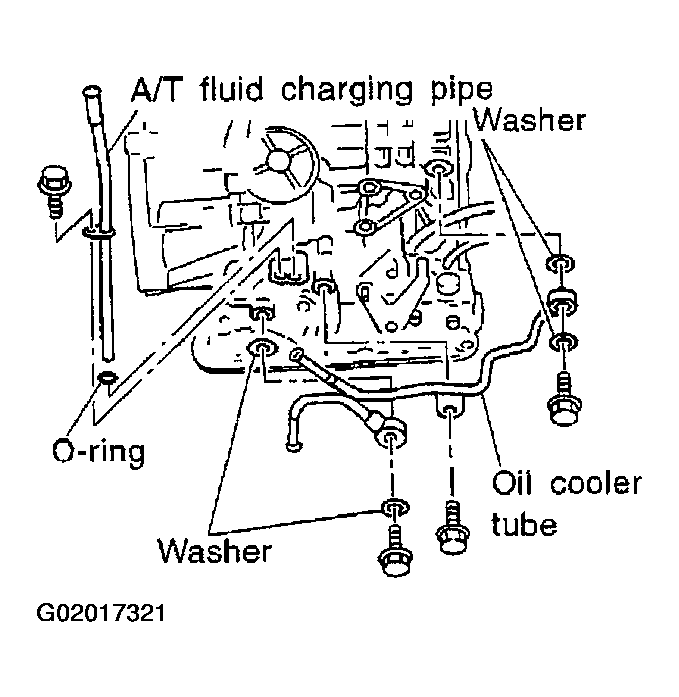 A/T fluid charging pipe

Washer

O-ring

Oil cooler tube

Washer

G02017321