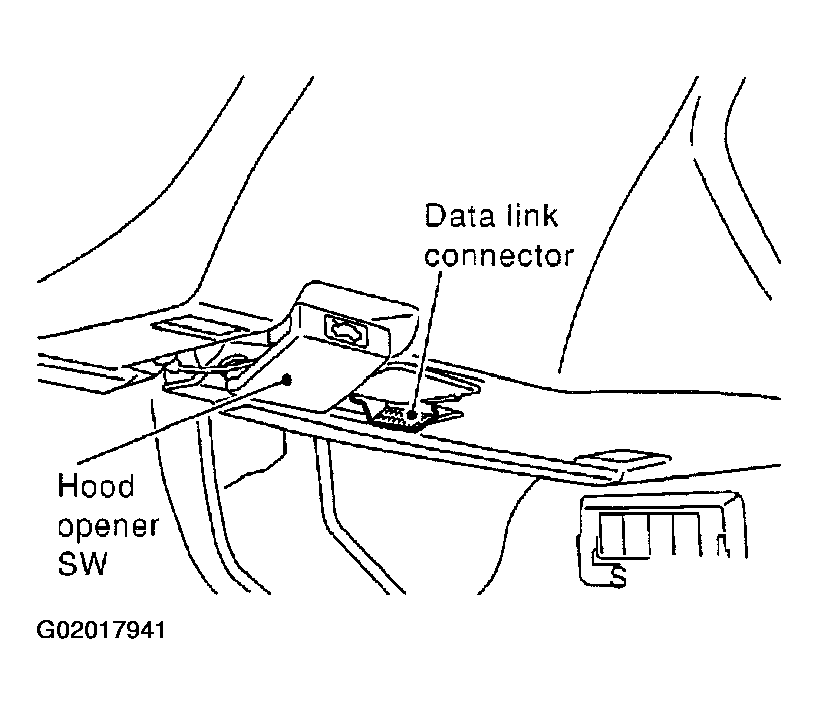 Data link connector

Hood opener SW

G02017941