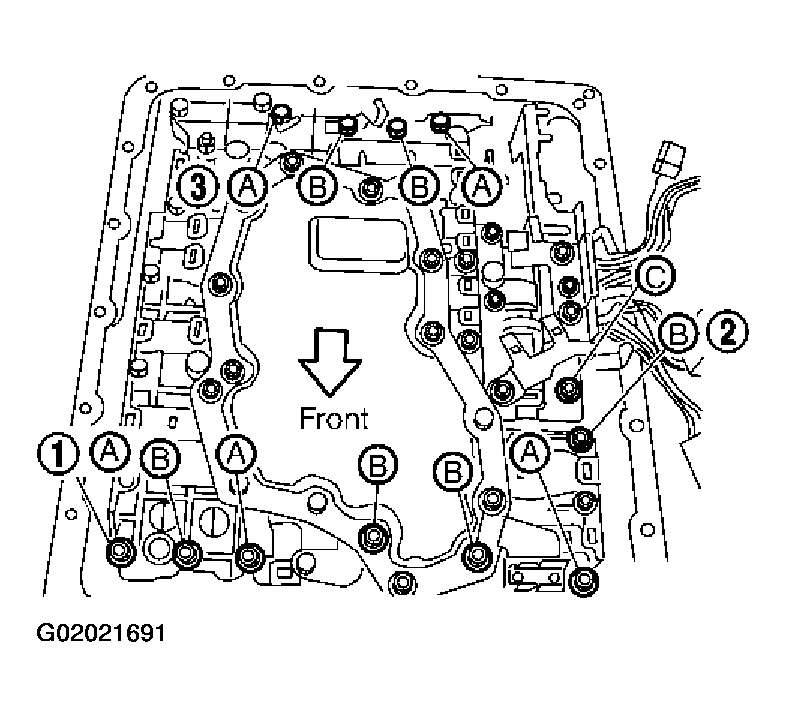 3 A B B A

C

B 2

Front

1 A B A B B A

G02021691