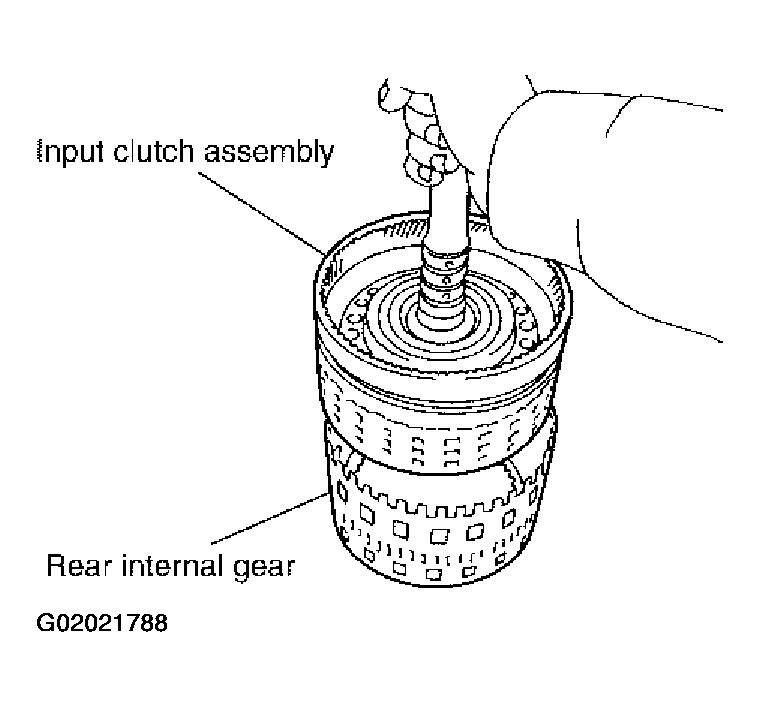 Input clutch assembly

Rear internal gear

G02021788