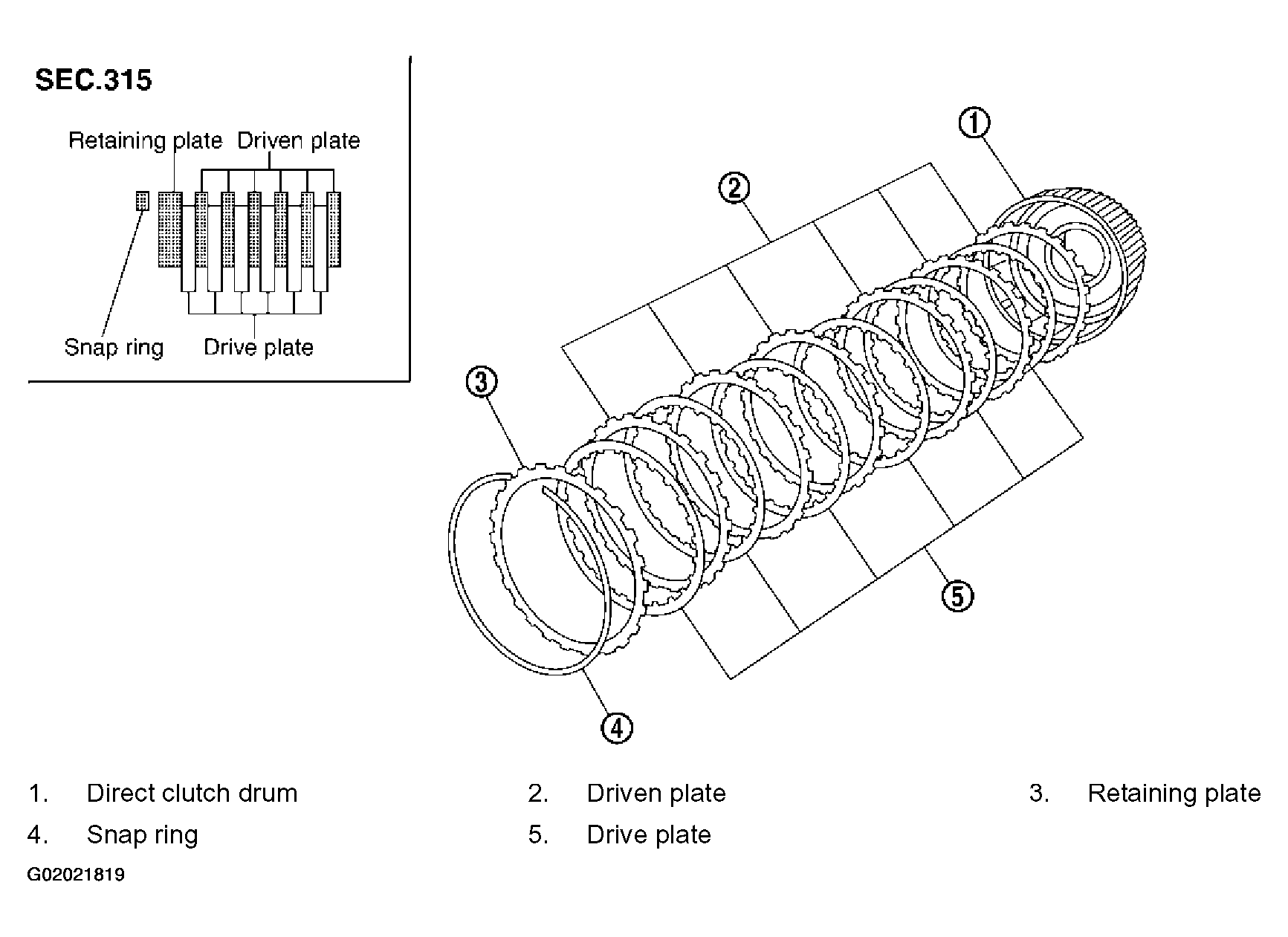 SEC.315

Retaining plate Driven plate

Snap ring Drive plate

1
2
3
4
5

1. Direct clutch drum
2. Driven plate
3. Retaining plate
4. Snap ring
5. Drive plate

G02021819