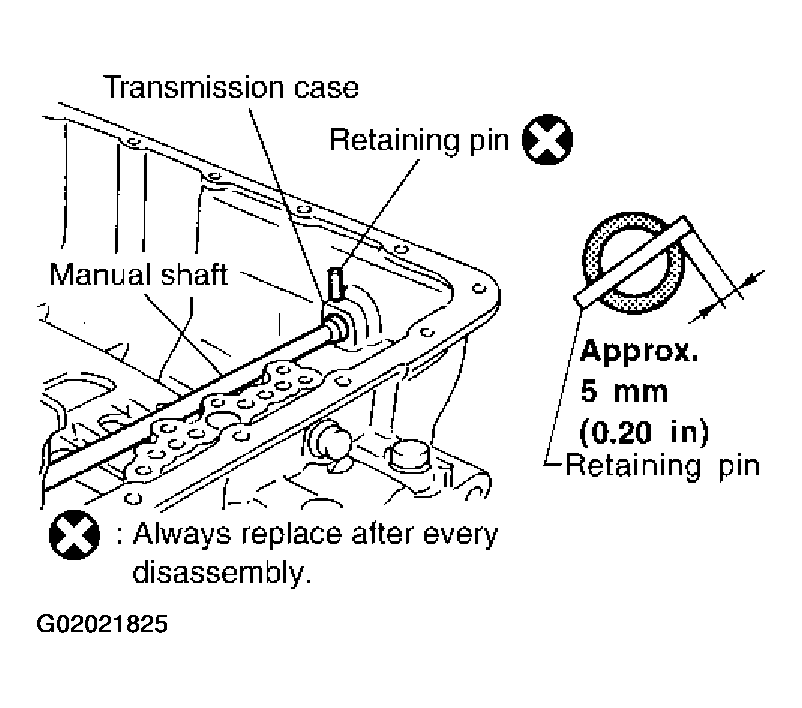 Transmission case

Retaining pin

Manual shaft

Approx.
5 mm
(0.20 in)

Retaining pin

: Always replace after every disassembly.

G02021825