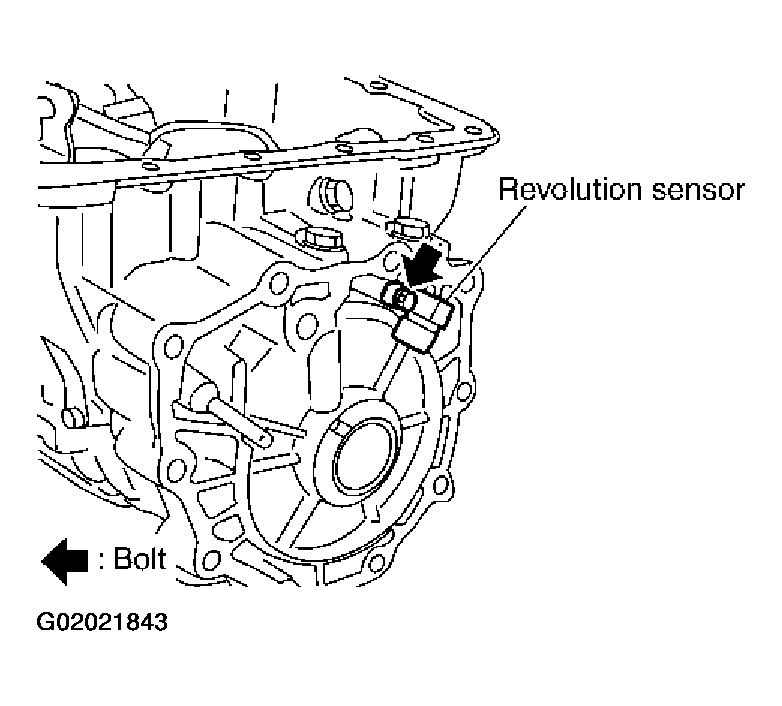 Revolution sensor

: Bolt

G02021843