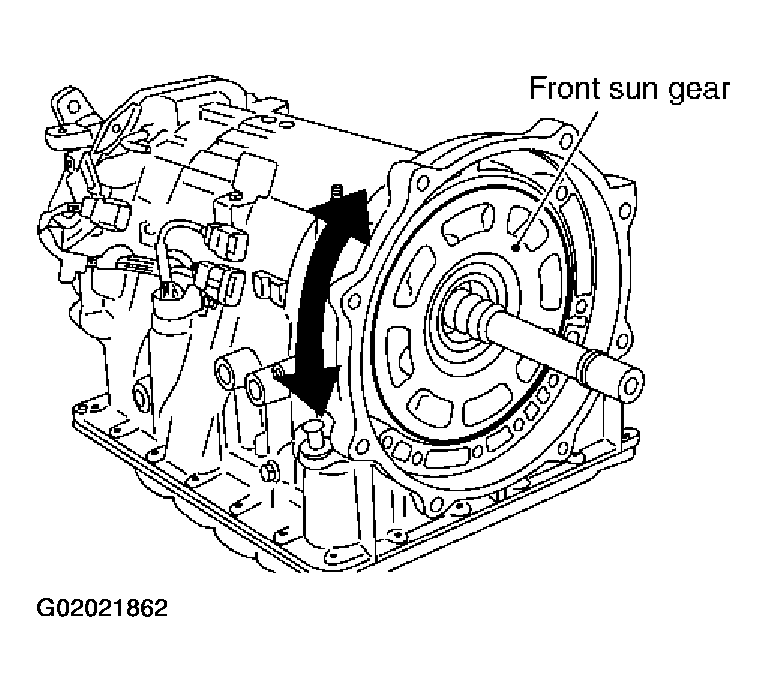 Front sun gear

G02021862