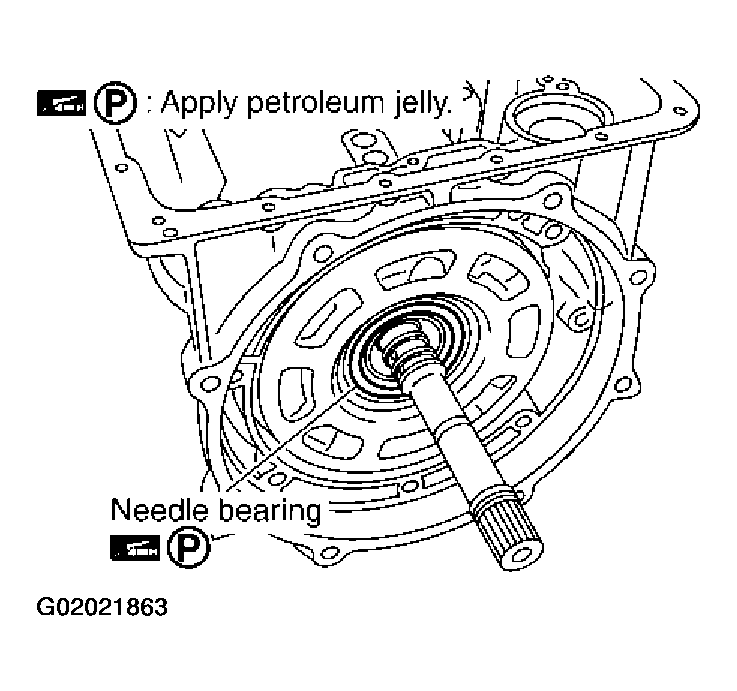 P : Apply petroleum jelly.

Needle bearing
P

G02021863