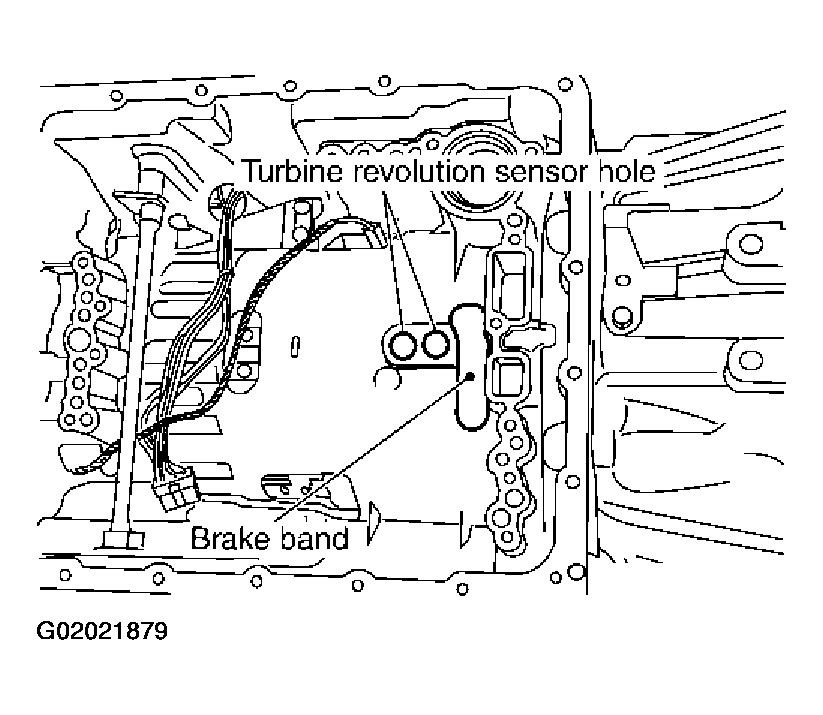 Turbine revolution sensor hole

Brake band

G02021879