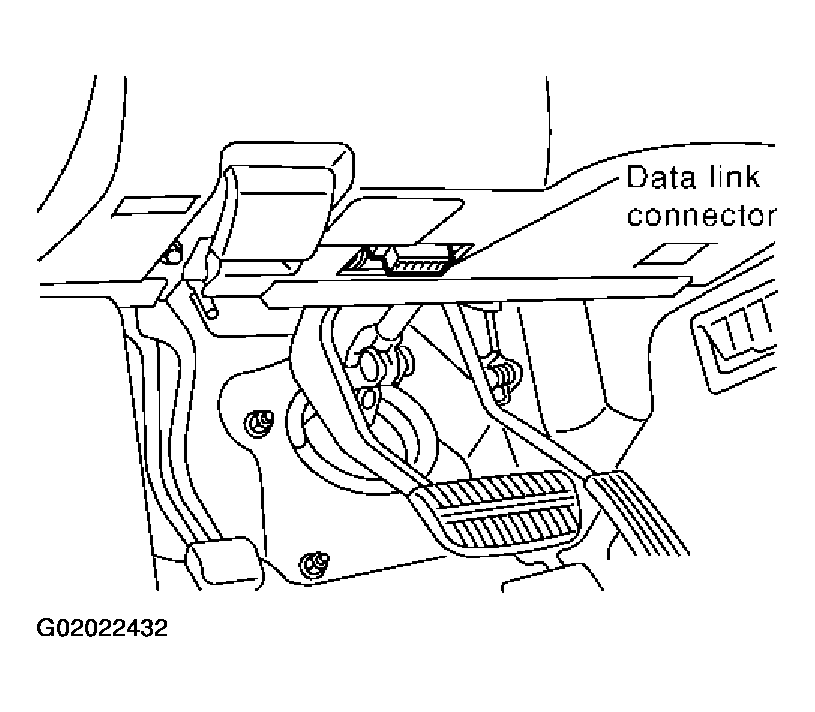 Data link connector

G02022432