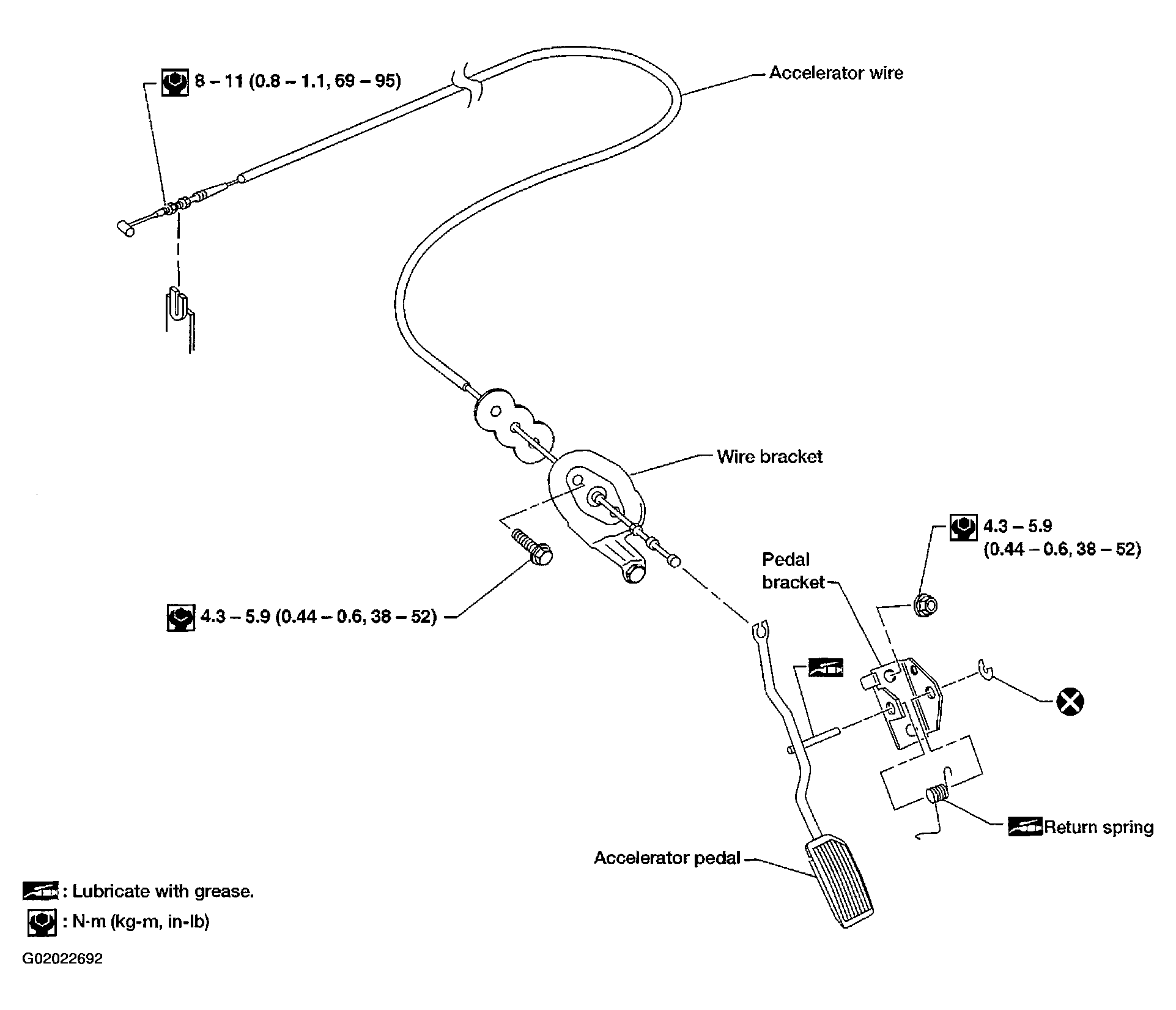 8 – 11 (0.8 – 1.1, 69 – 95)

Accelerator wire

Wire bracket

4.3 – 5.9 (0.44 – 0.6, 38 – 52)

Pedal bracket

4.3 – 5.9 (0.44 – 0.6, 38 – 52)

Return spring

Accelerator pedal

: Lubricate with grease.

: N·m (kg-m, in-lb)

G02022692