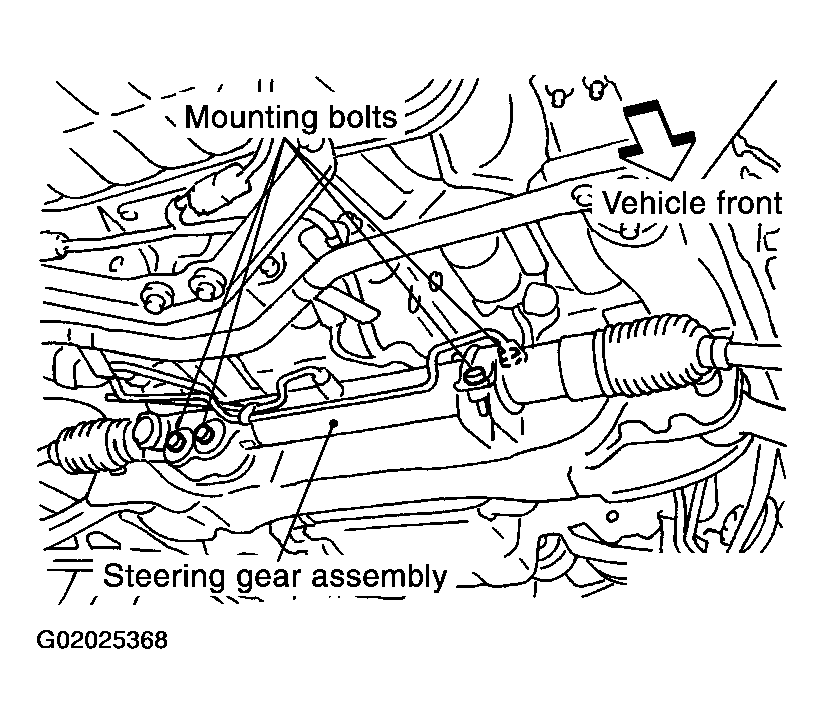 Mounting bolts

Vehicle front

Steering gear assembly

G02025368