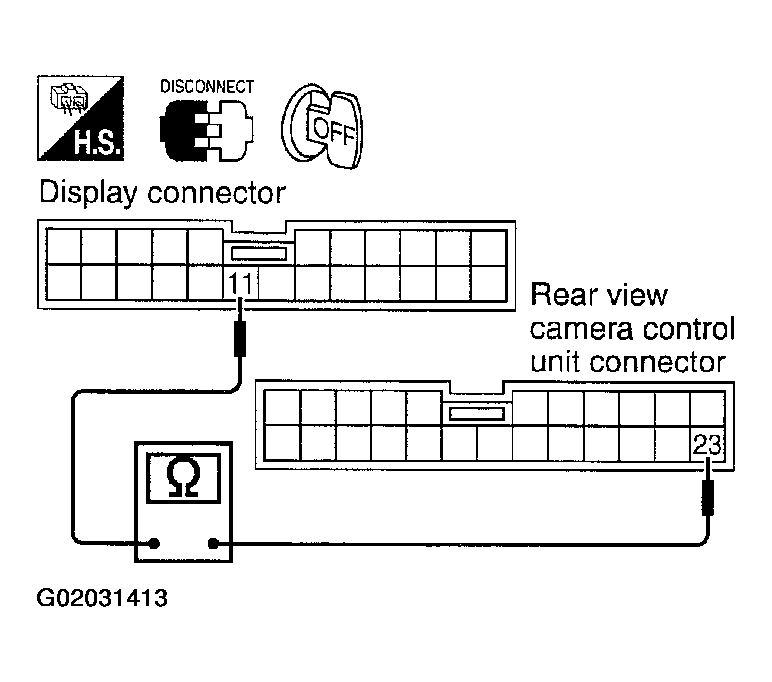 H.S.

DISCONNECT

OFF

Display connector

11

Rear view camera control unit connector

23

Ω

G02031413