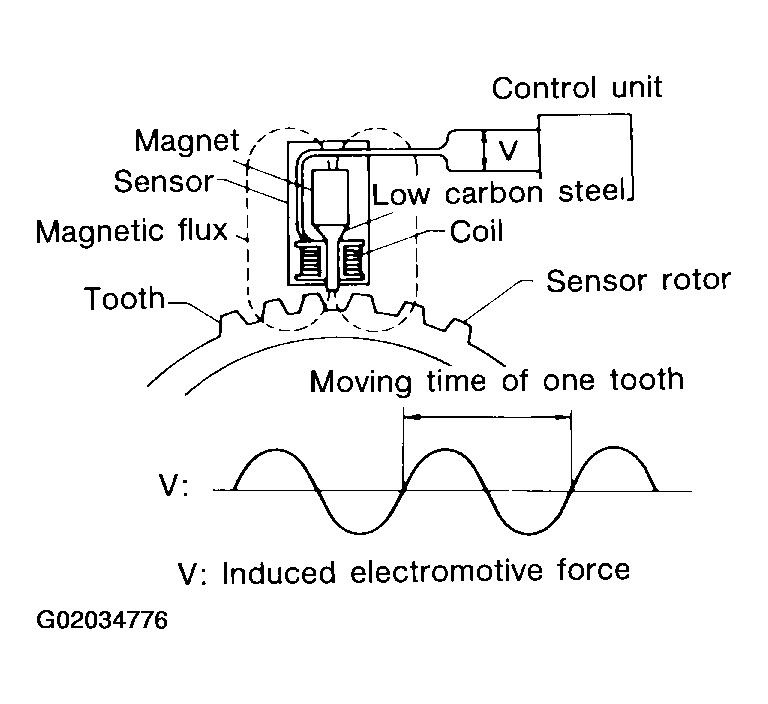 Control unit
Magnet
V
Sensor
Low carbon steel
Magnetic flux
Coil
Tooth
Sensor rotor
Moving time of one tooth
V:
V: Induced electromotive force
G02034776