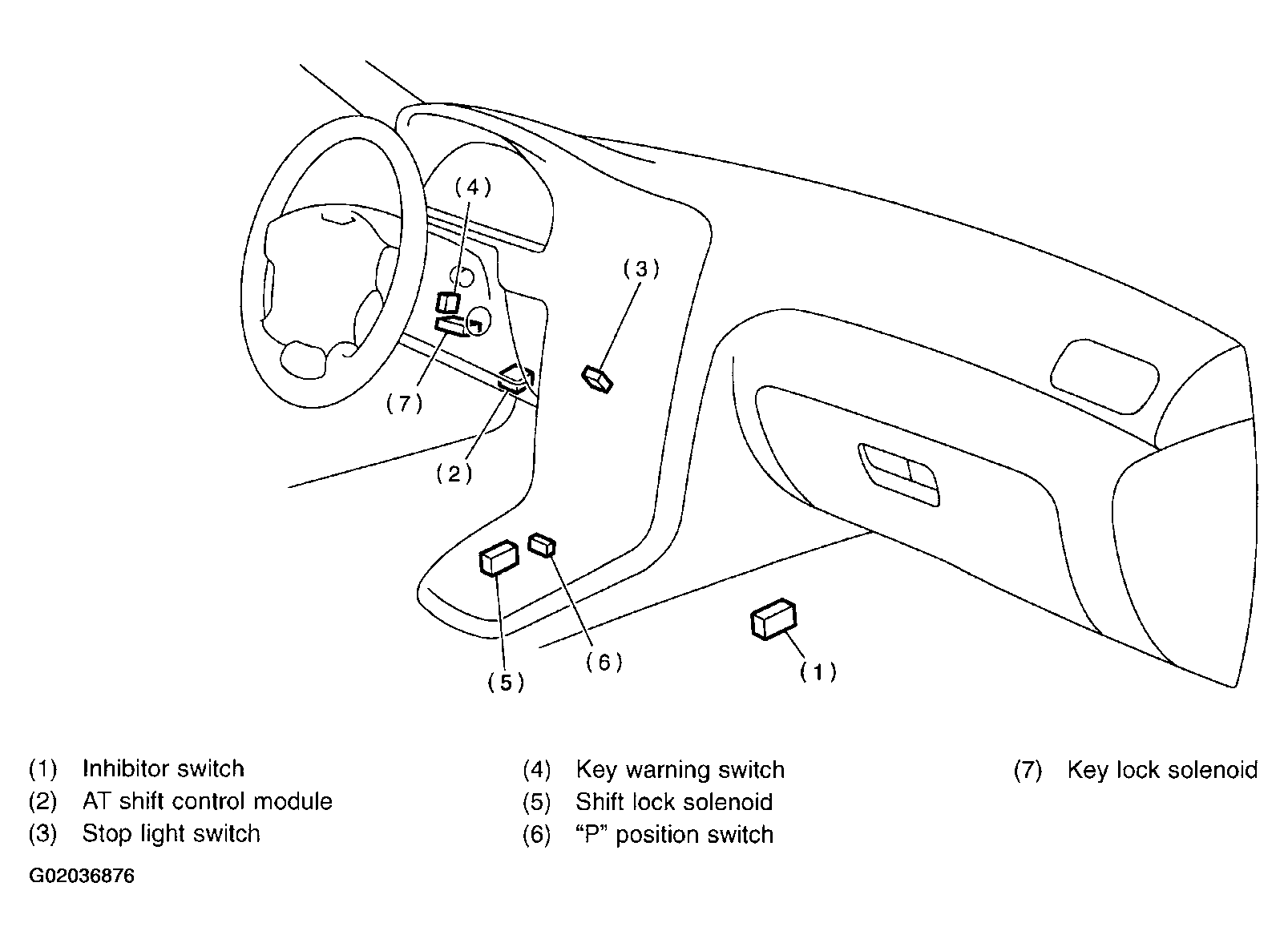 (4)

(3)

(7)

(2)

(6)

(5)

(1)

(1) Inhibitor switch
(2) AT shift control module
(3) Stop light switch

(4) Key warning switch
(5) Shift lock solenoid
(6) “P” position switch

(7) Key lock solenoid

G02036876