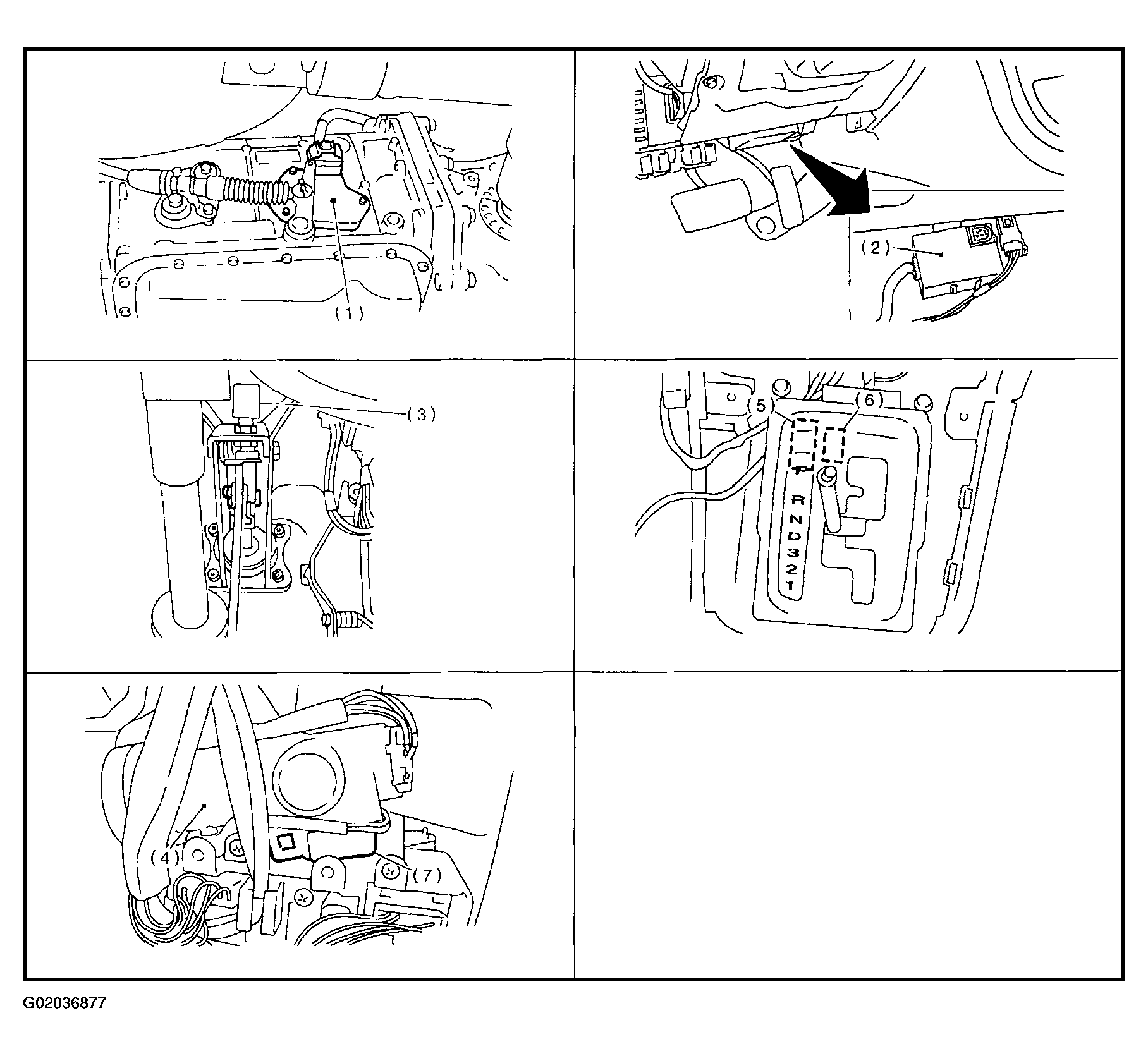 (1)

(2)

(3)

(5)
(6)
P
R
N
D
3
2
1

(4)
(7)

G02036877