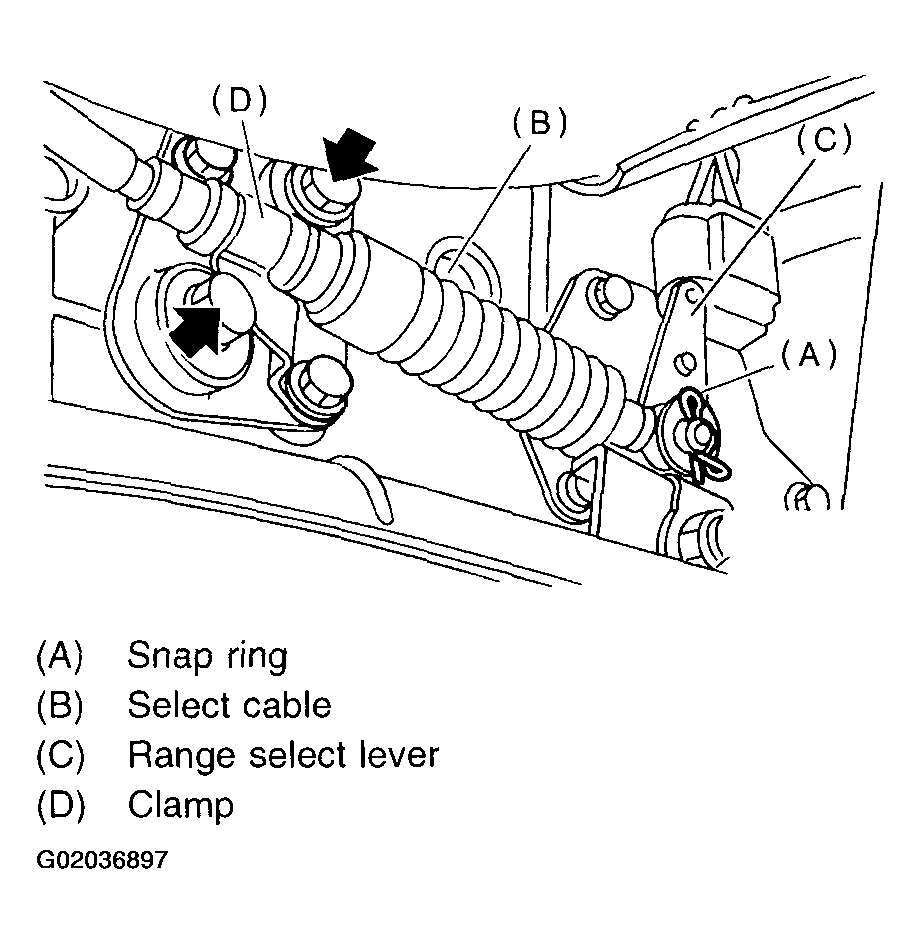 (D)
(B)
(C)
(A)

(A) Snap ring
(B) Select cable
(C) Range select lever
(D) Clamp

G02036897