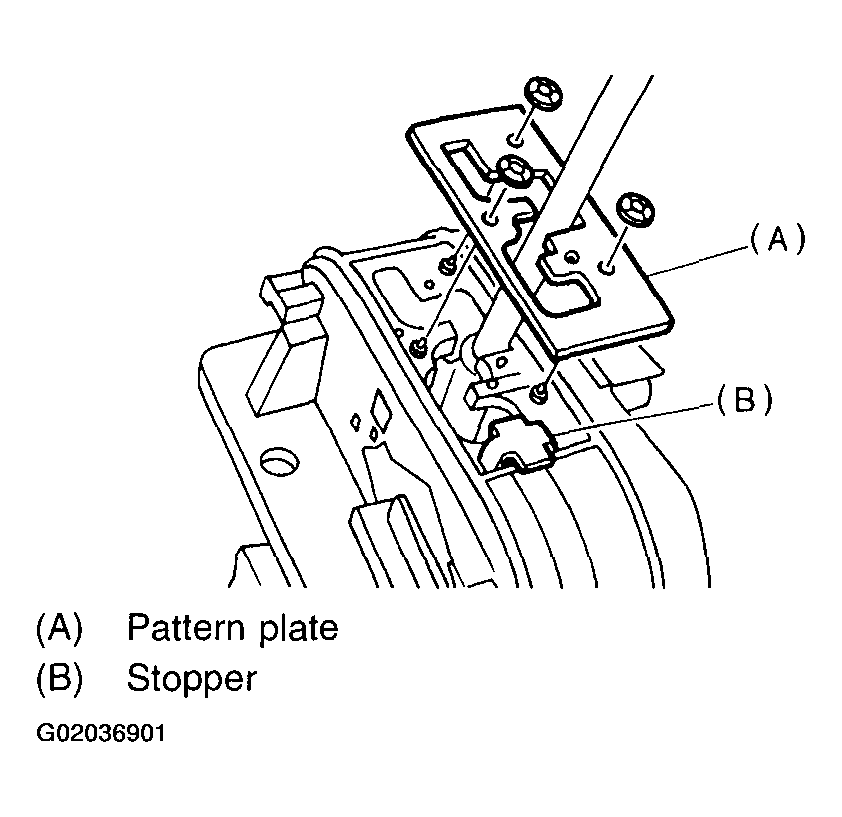 (A)

(B)

(A) Pattern plate
(B) Stopper

G02036901